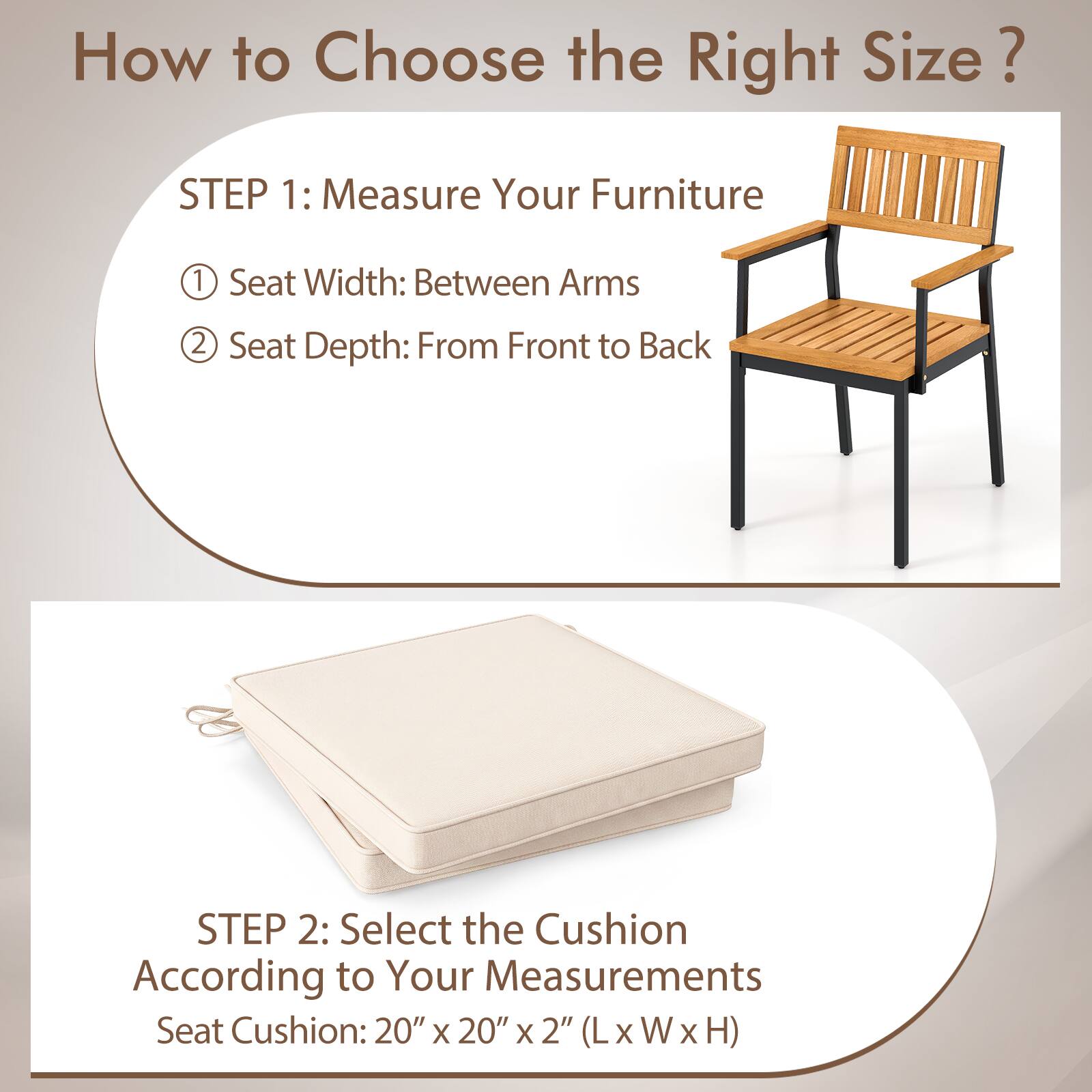 How to Choose the Right Size ?

STEP 1: Measure Your Furniture

① Seat Width: Between Arms

② Seat Depth: From Front to Back

STEP 2: Select the Cushion According to Your Measurements

Seat Cushion: 20" x 20" x 2" (L x W x H)