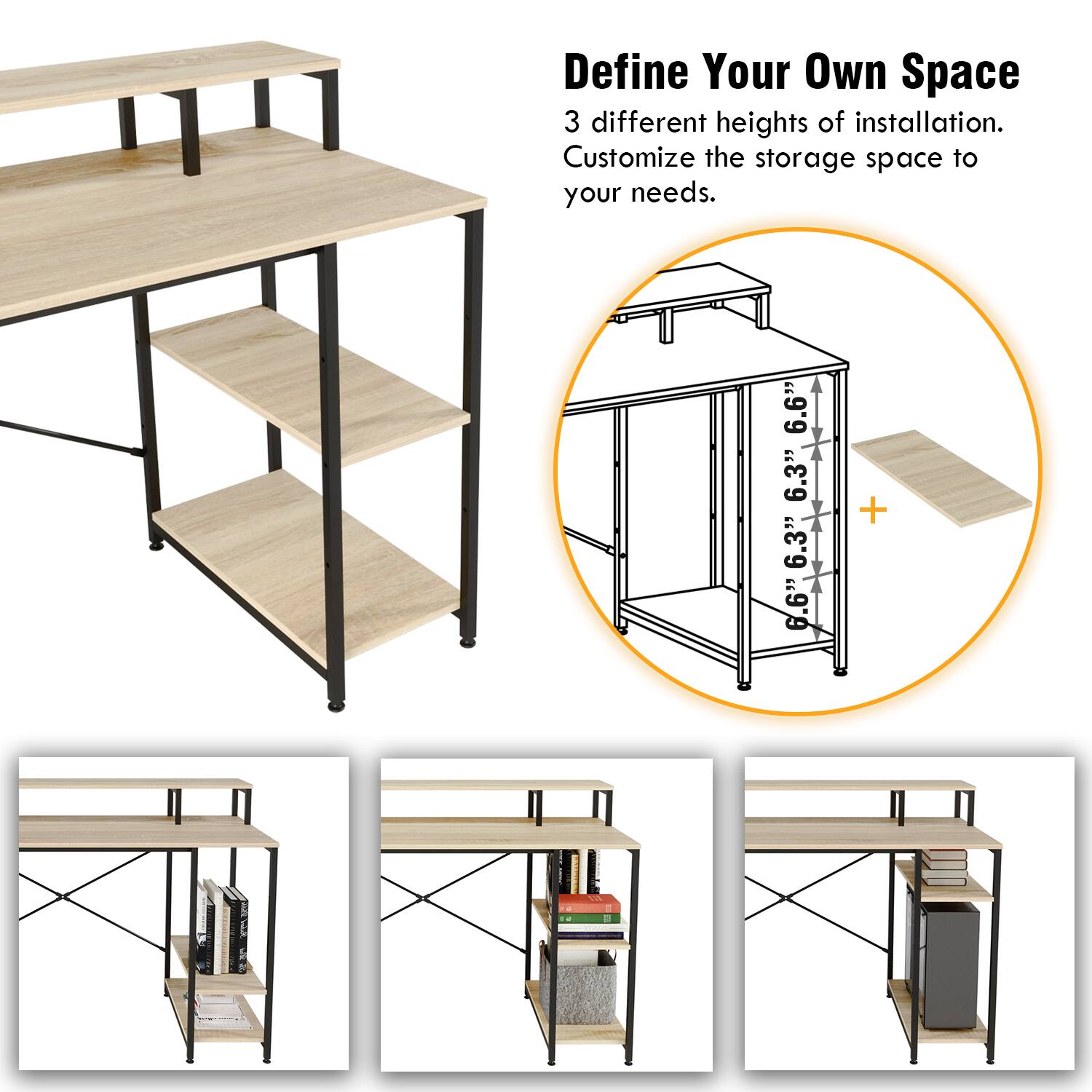 Define Your Own Space

3 different heights of installation. Customize the storage space to your needs.

6.6"
6.3"
6.3"
6.6"

+