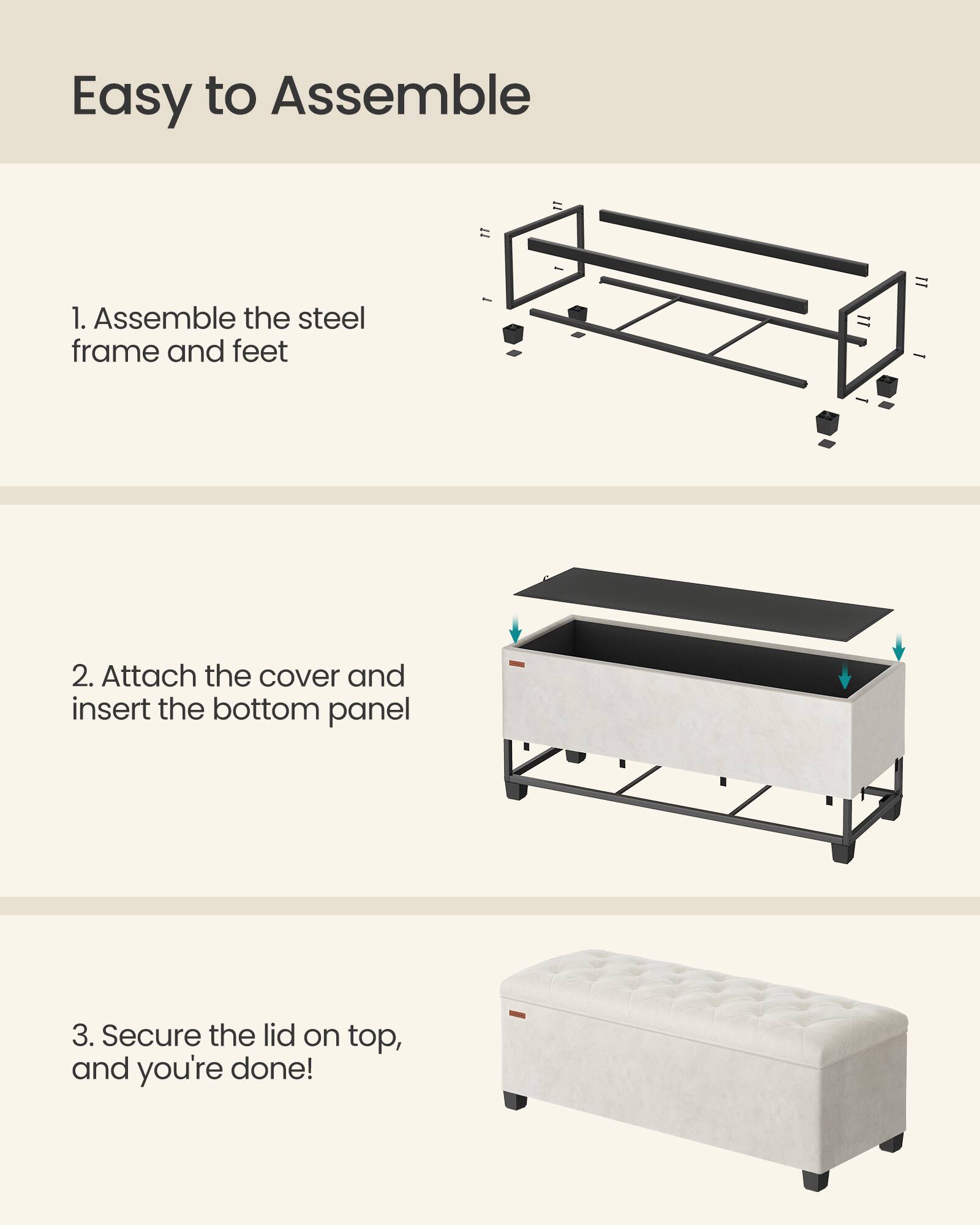 Easy to Assemble

1. Assemble the steel frame and feet

2. Attach the cover and insert the bottom panel

3. Secure the lid on top, and you're done!