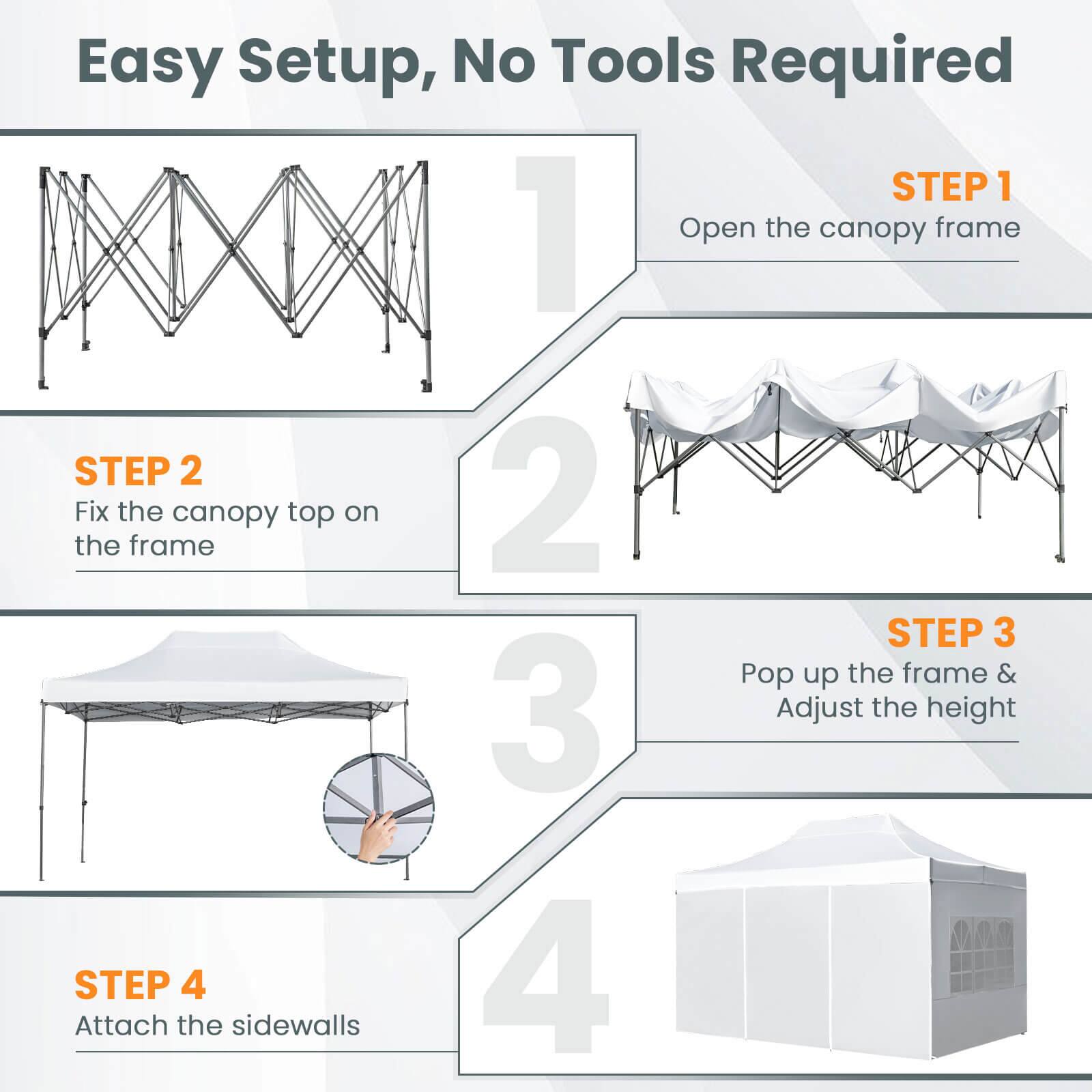 Easy Setup, No Tools Required

1

STEP 1
Open the canopy frame

2

STEP 2
Fix the canopy top on the frame

3

STEP 3
Pop up the frame & Adjust the height

4

STEP 4
Attach the sidewalls