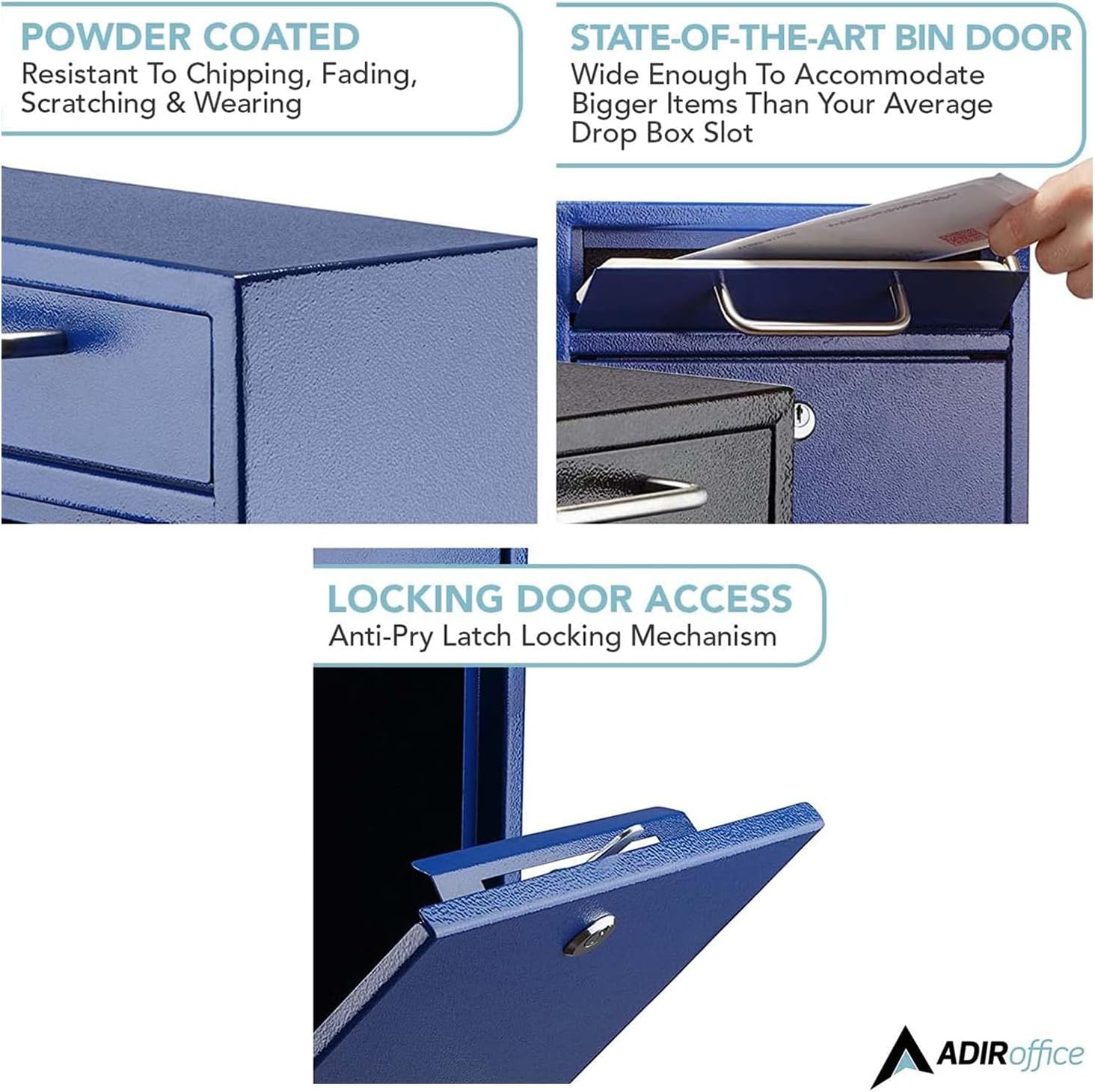 POWDER COATED
Resistant To Chipping, Fading, Scratching & Wearing

STATE-OF-THE-ART BIN DOOR
Wide Enough To Accommodate Bigger Items Than Your Average Drop Box Slot

LOCKING DOOR ACCESS
Anti-Pry Latch Locking Mechanism

ADIRoffice