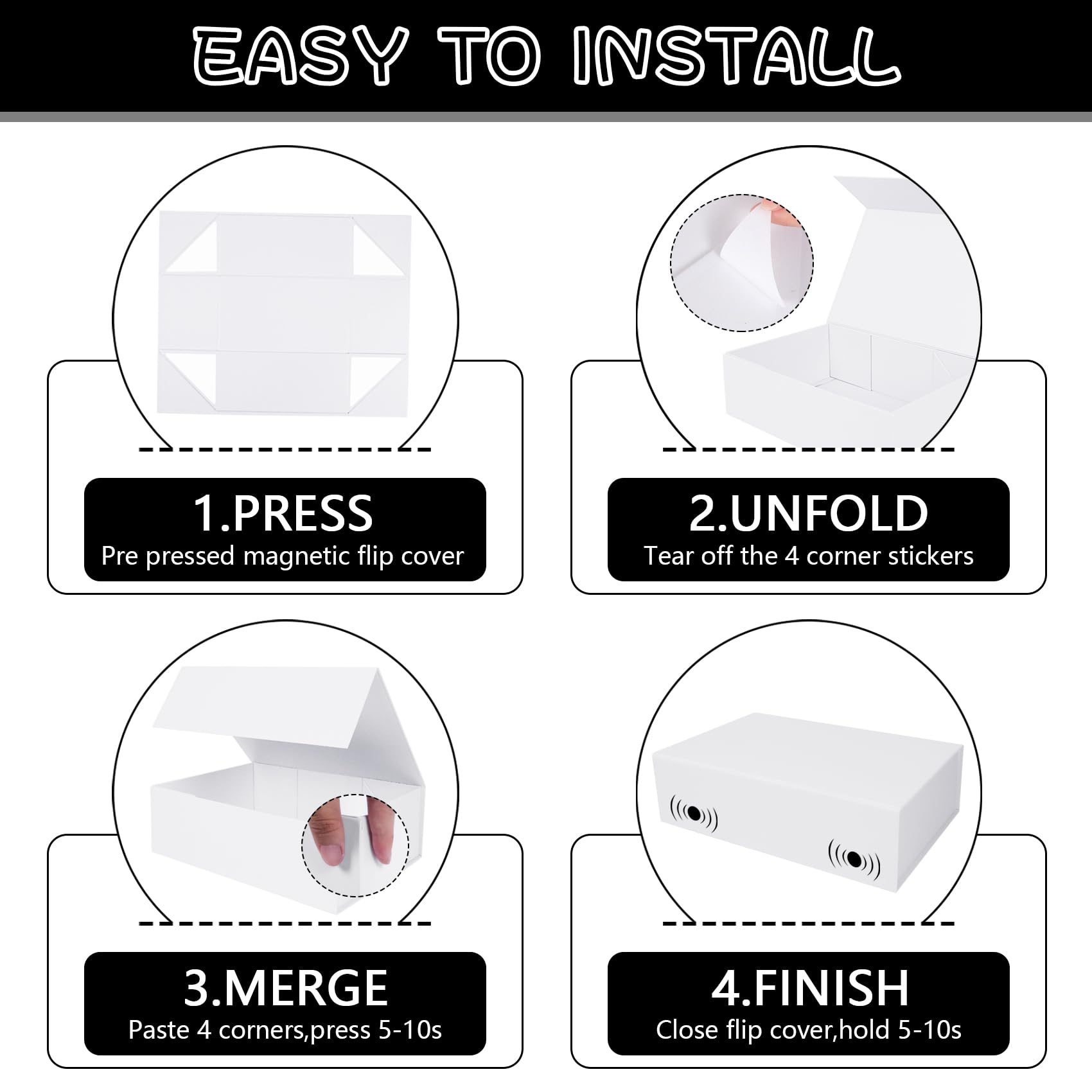 EASY TO INSTALL

1.PRESS
Pre pressed magnetic flip cover

2.UNFOLD
Tear off the 4 corner stickers

3.MERGE
Paste 4 corners,press 5-10s

4.FINISH
Close flip cover,hold 5-10s