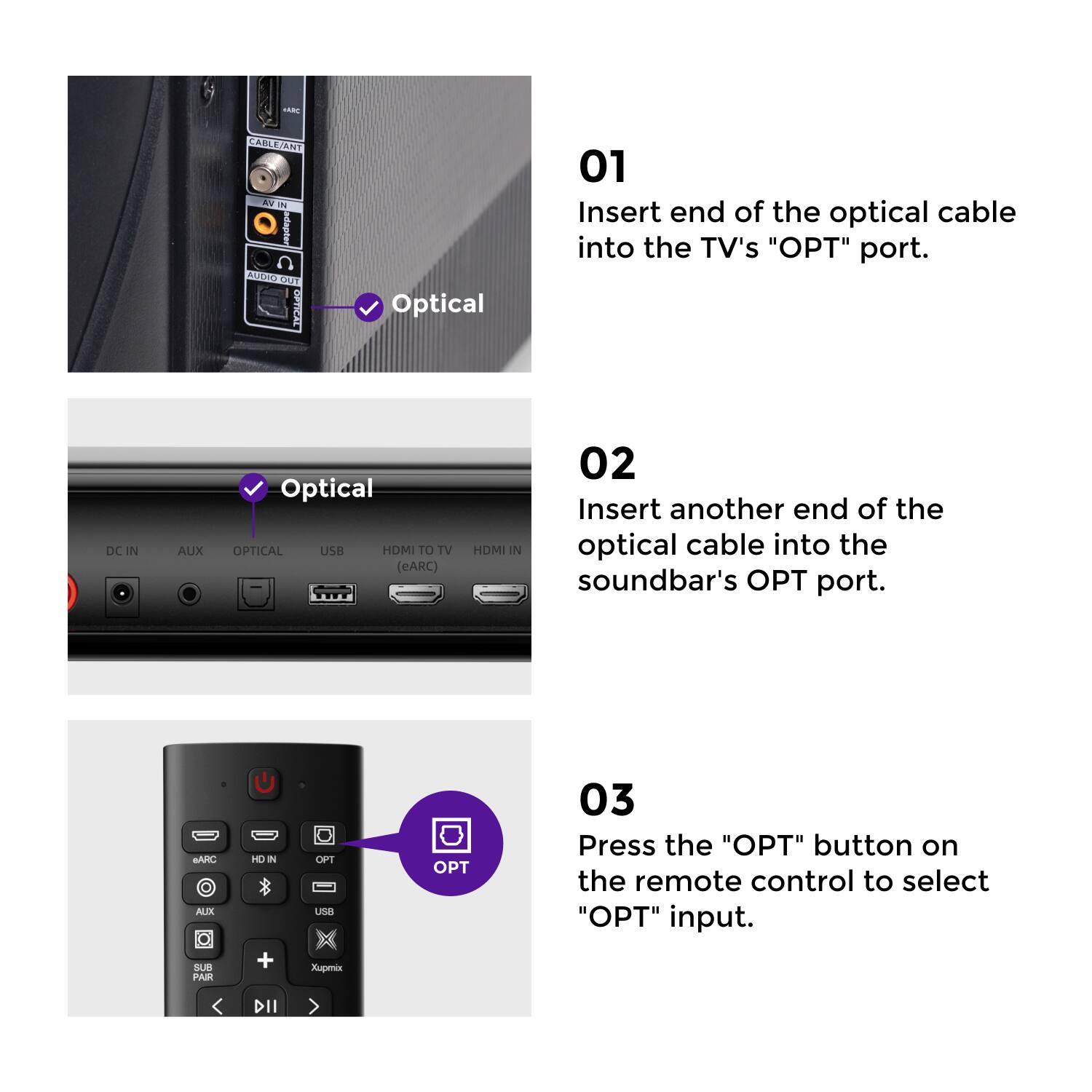 eARC
CABLE/ANT
AV IN
adapter
AUDIO OUT
OPTICAL
Optical

01
Insert end of the optical cable into the TV's "OPT" port.

Optical
DC IN
AUX
OPTICAL
USB
HDMI TO TV (eARC)
HDMI IN

02
Insert another end of the optical cable into the soundbar's OPT port.

eARC
HD IN
OPT
AUX
USB
SUB PAIR
Xupmix
OPT

03
Press the "OPT" button on the remote control to select "OPT" input.