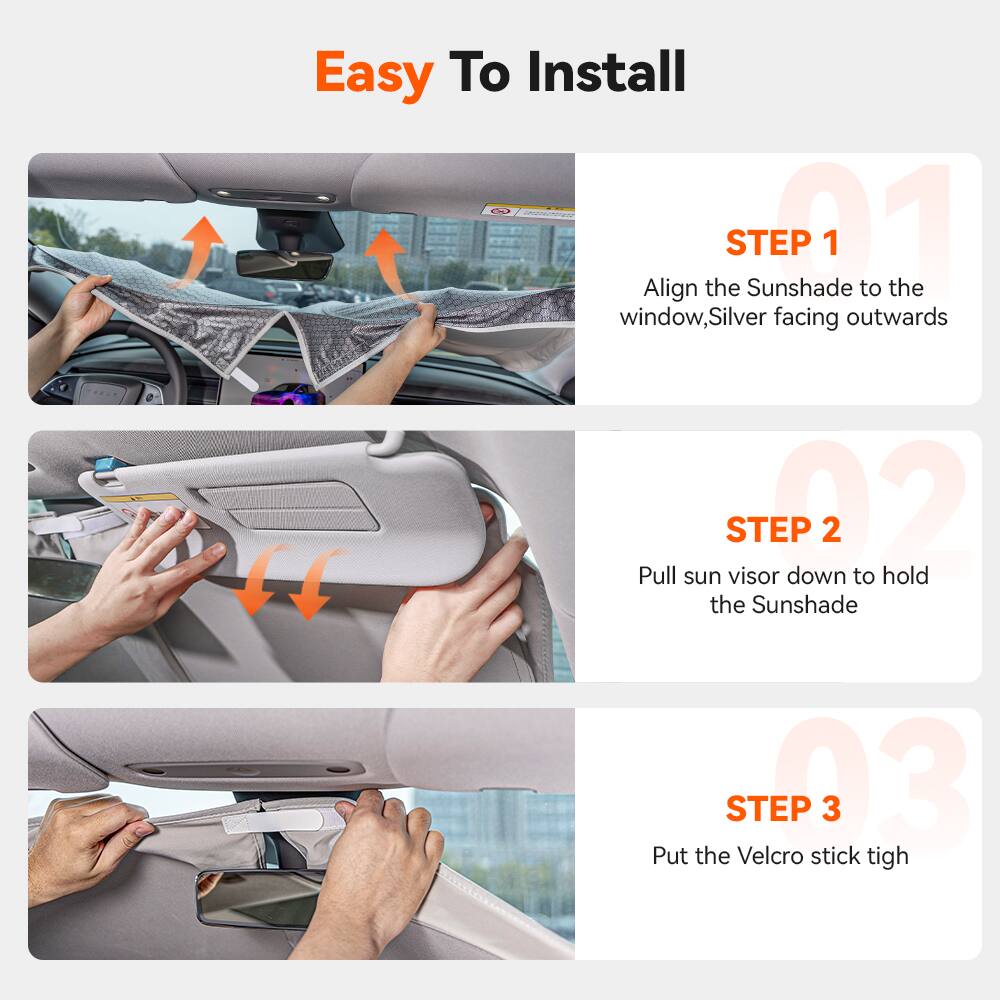 Easy To Install

01

STEP 1

Align the Sunshade to the window,Silver facing outwards

02

STEP 2

Pull sun visor down to hold the Sunshade

03

STEP 3

Put the Velcro stick tigh