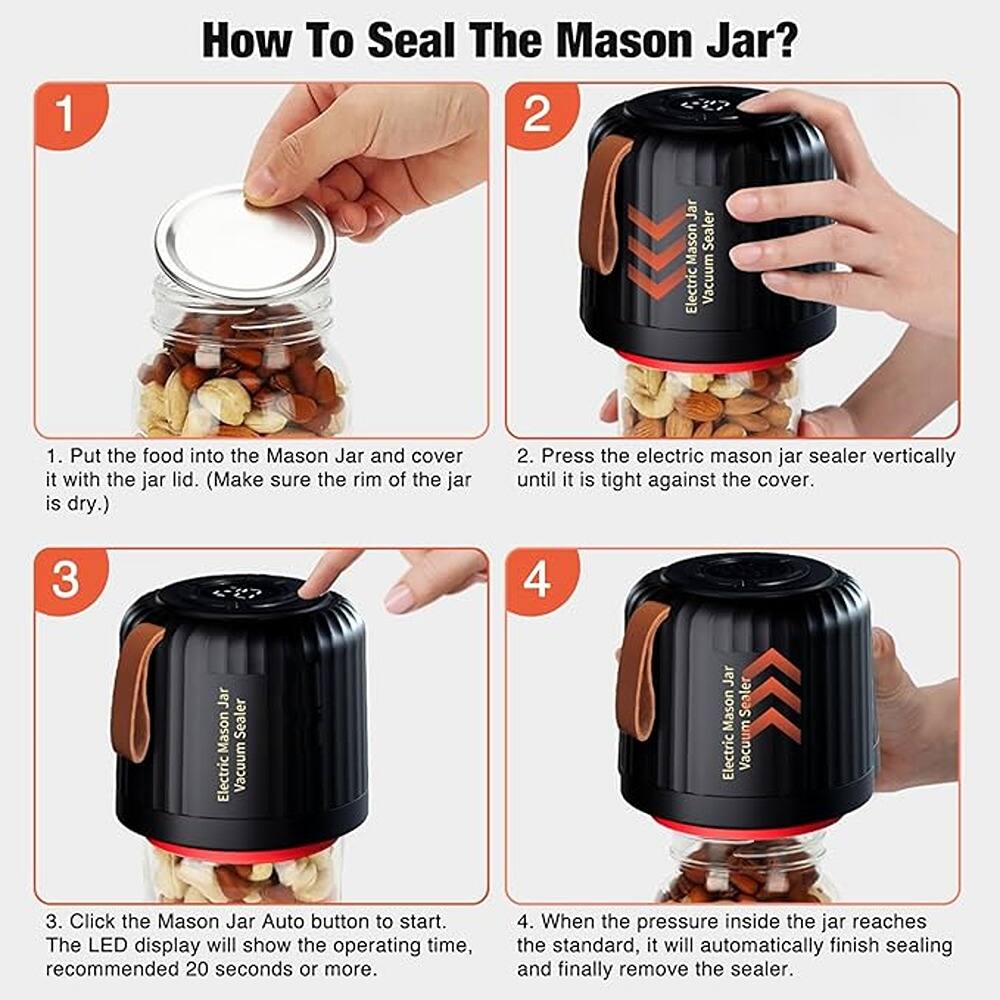 How To Seal The Mason Jar?

1

1. Put the food into the Mason Jar and cover it with the jar lid. (Make sure the rim of the jar is dry.)

2

Electric Mason Jar Vacuum Sealer

2. Press the electric mason jar sealer vertically until it is tight against the cover.

3

Electric Mason Jar Vacuum Sealer

3. Click the Mason Jar Auto button to start. The LED display will show the operating time, recommended 20 seconds or more.

4

Electric Mason Jar Vacuum Sealer

4. When the pressure inside the jar reaches the standard, it will automatically finish sealing and finally remove the sealer.