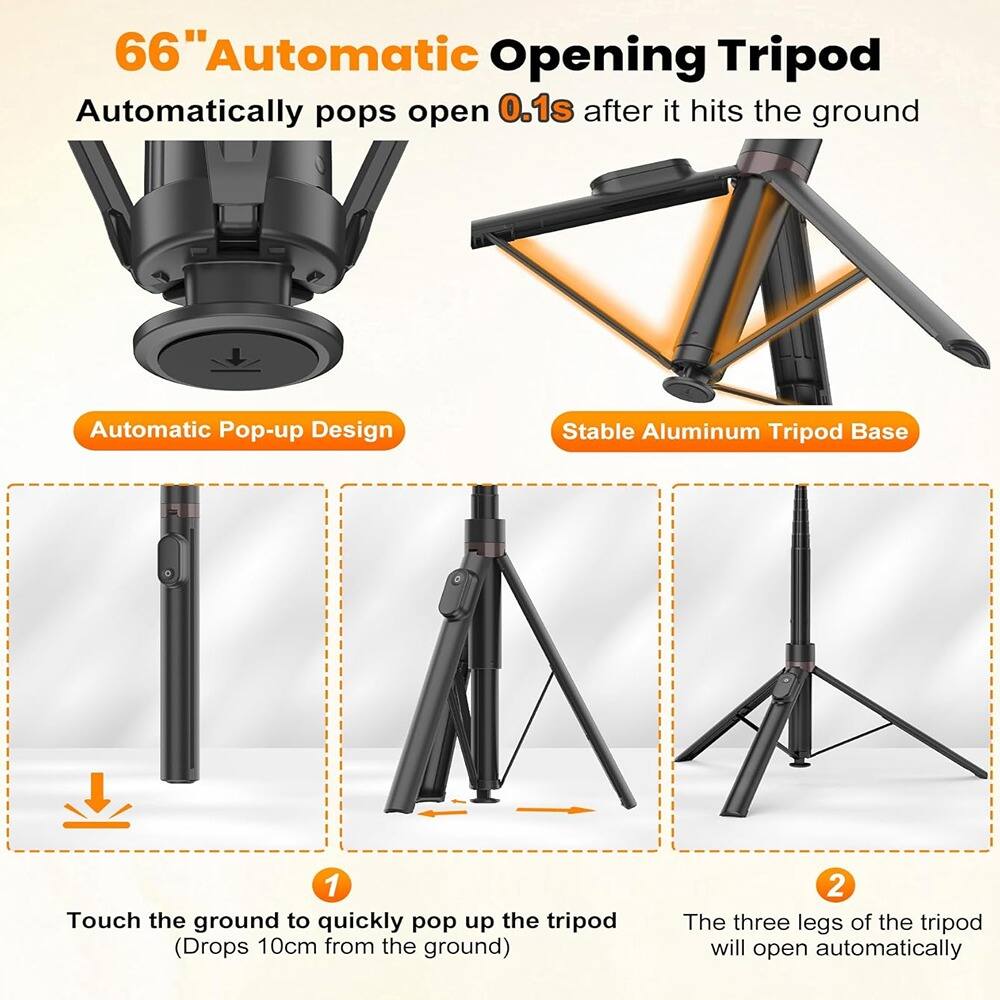 66"Automatic Opening Tripod
Automatically pops open 0.1s after it hits the ground

Automatic Pop-up Design

Stable Aluminum Tripod Base

1
Touch the ground to quickly pop up the tripod
(Drops 10cm from the ground)

2
The three legs of the tripod will open automatically