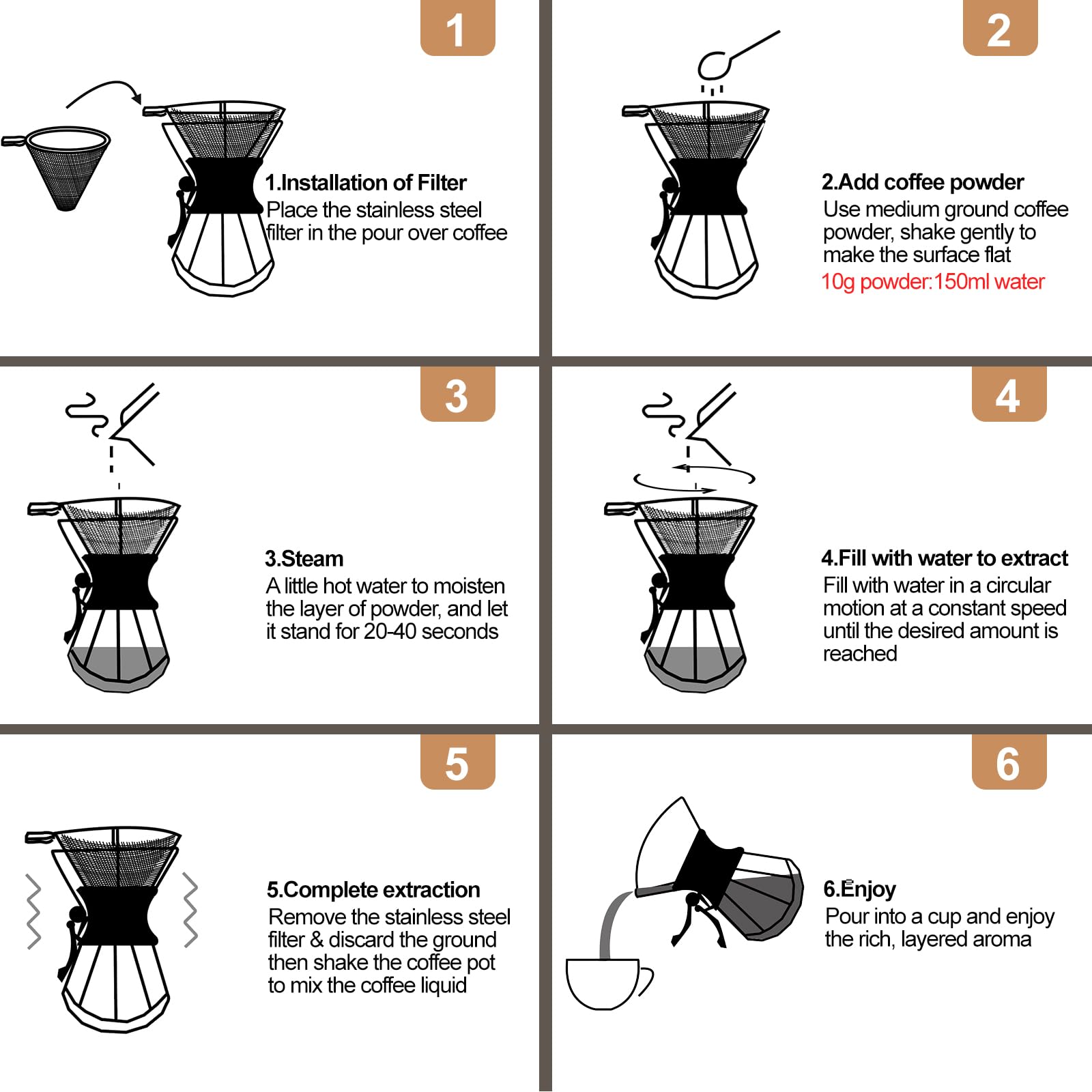 1

1.Installation of Filter
Place the stainless steel filter in the pour over coffee

2

2.Add coffee powder
Use medium ground coffee powder, shake gently to make the surface flat
10g powder:150ml water

3

3.Steam
A little hot water to moisten the layer of powder, and let it stand for 20-40 seconds

4

4.Fill with water to extract
Fill with water in a circular motion at a constant speed until the desired amount is reached

5

5.Complete extraction
Remove the stainless steel filter & discard the ground then shake the coffee pot to mix the coffee liquid

6

6.Enjoy
Pour into a cup and enjoy the rich, layered aroma