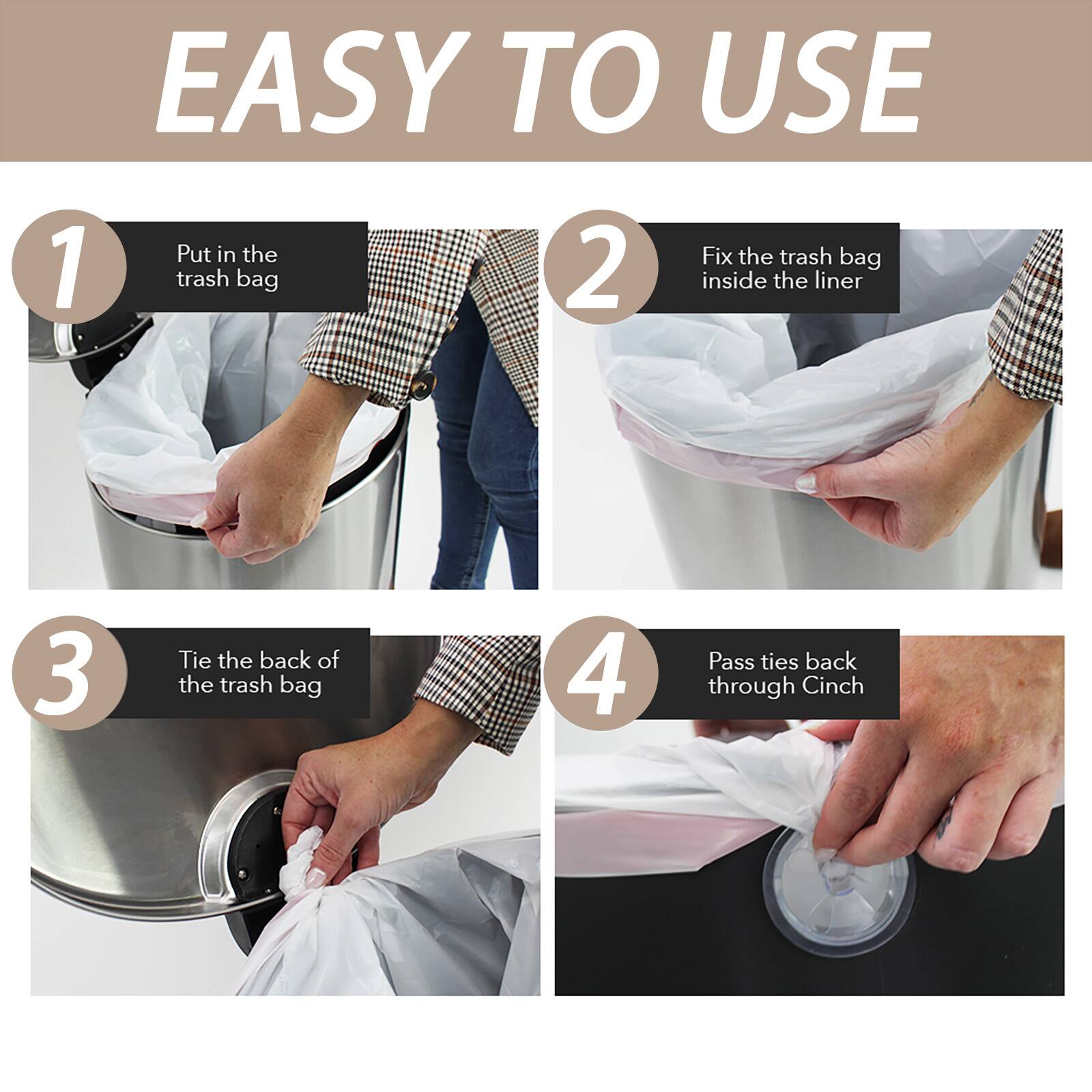 EASY TO USE

1
Put in the trash bag

2
Fix the trash bag inside the liner

3
Tie the back of the trash bag

4
Pass ties back through Cinch