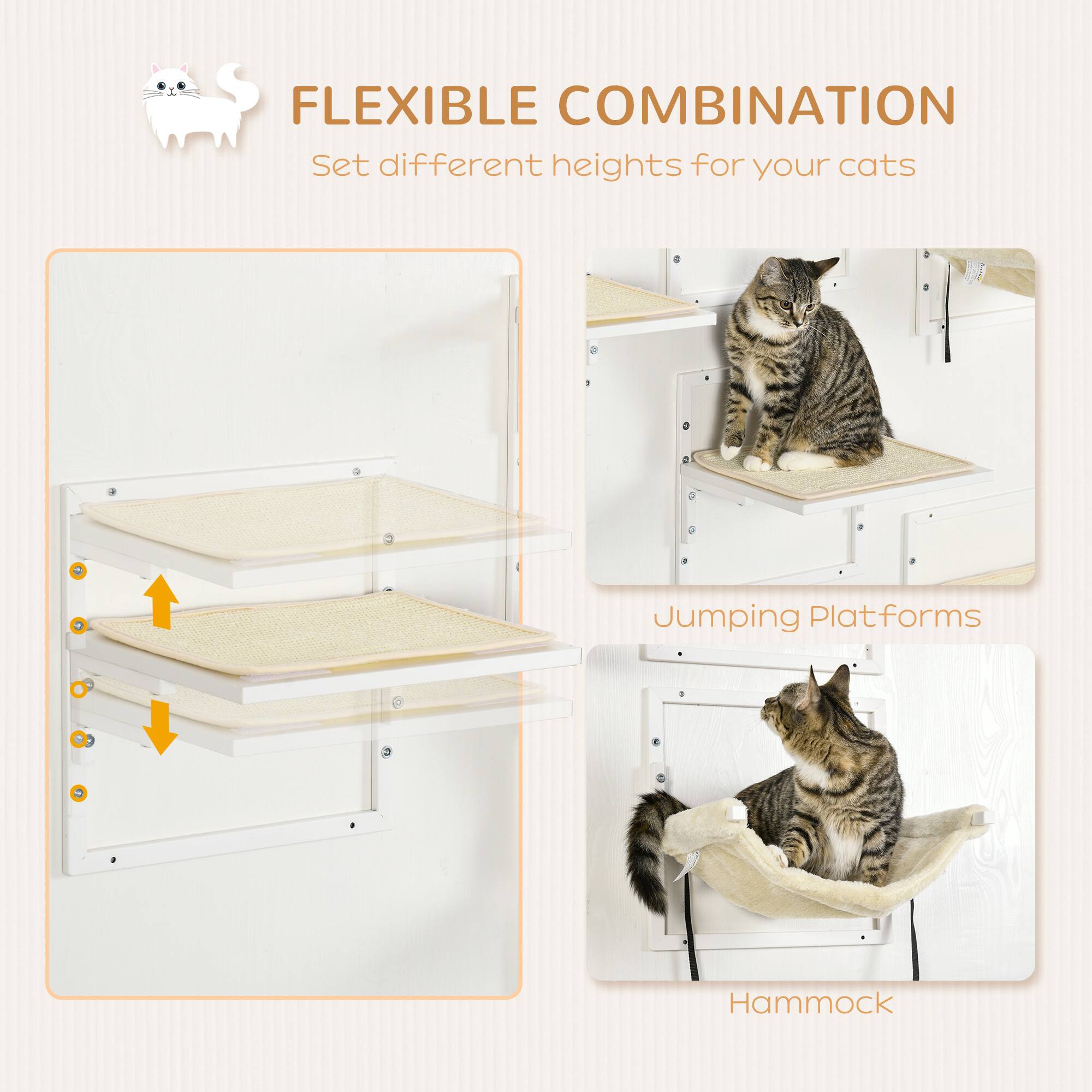 FLEXIBLE COMBINATION

Set different heights for your cats

Jumping Platforms

Hammock