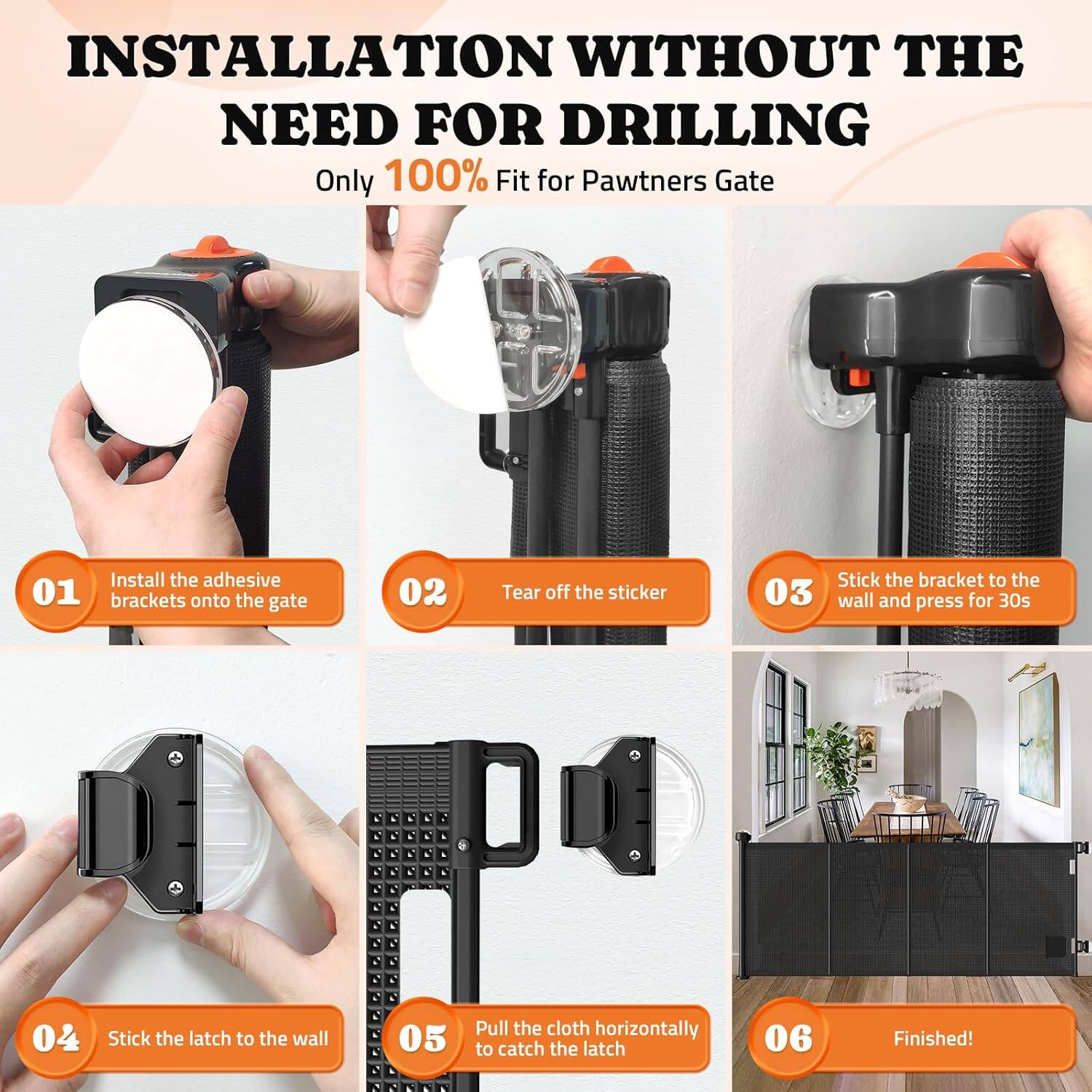 INSTALLATION WITHOUT THE NEED FOR DRILLING

Only 100% Fit for Pawtners Gate

01 Install the adhesive brackets onto the gate

02 Tear off the sticker

03 Stick the bracket to the wall and press for 30s

04 Stick the latch to the wall

05 Pull the cloth horizontally to catch the latch

06 Finished!