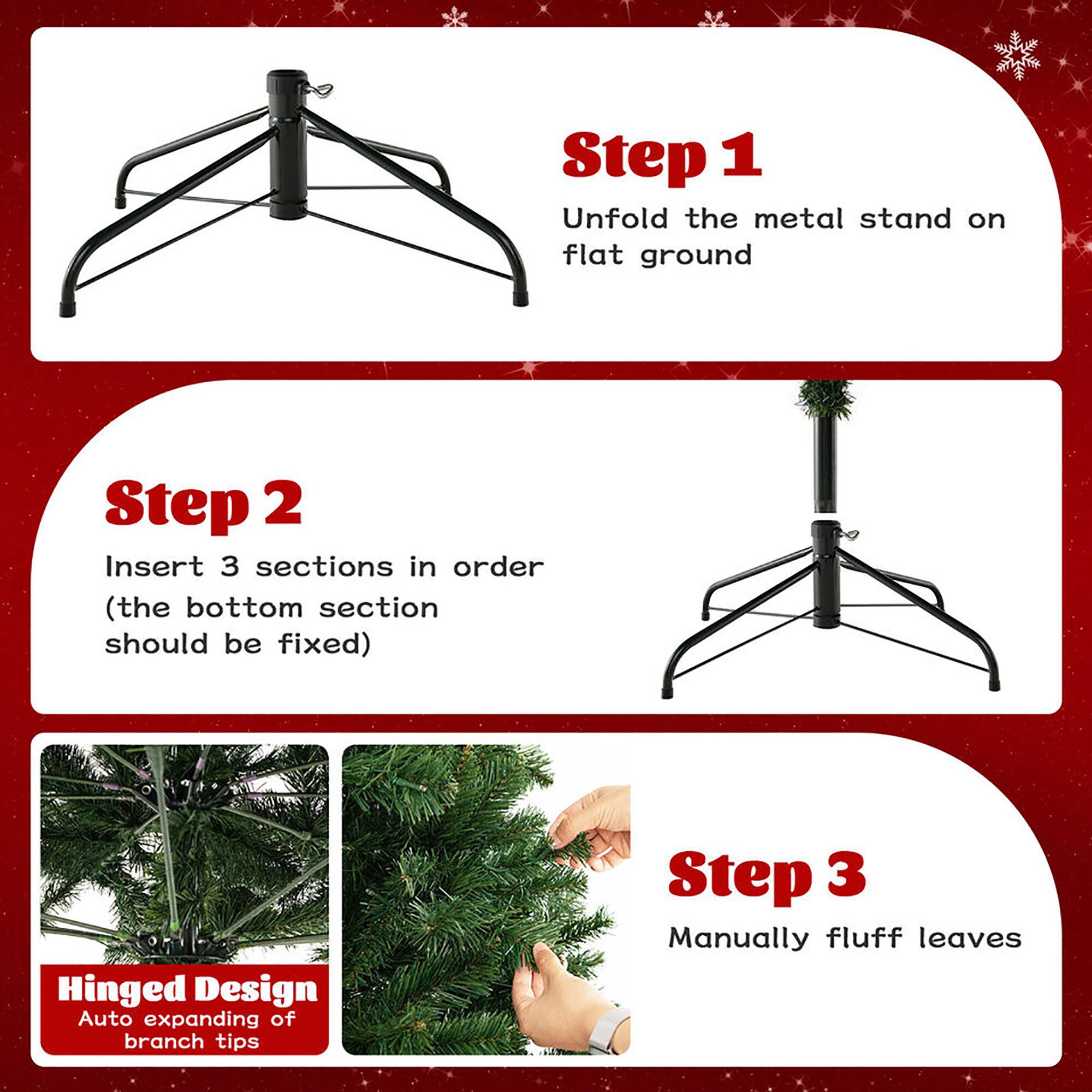 Step 1

Unfold the metal stand on flat ground

Step 2

Insert 3 sections in order (the bottom section should be fixed)

Hinged Design
Auto expanding of branch tips

Step 3

Manually fluff leaves