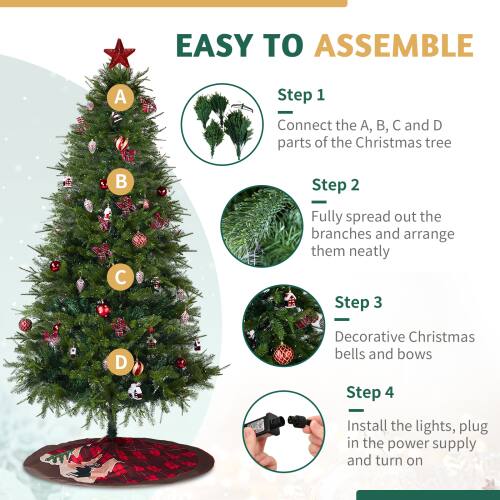 EASY TO ASSEMBLE

A

B

C

D

Step 1

Connect the A, B, C and D parts of the Christmas tree

Step 2

Fully spread out the branches and arrange them neatly

Step 3

Decorative Christmas bells and bows

Step 4

Install the lights, plug in the power supply and turn on