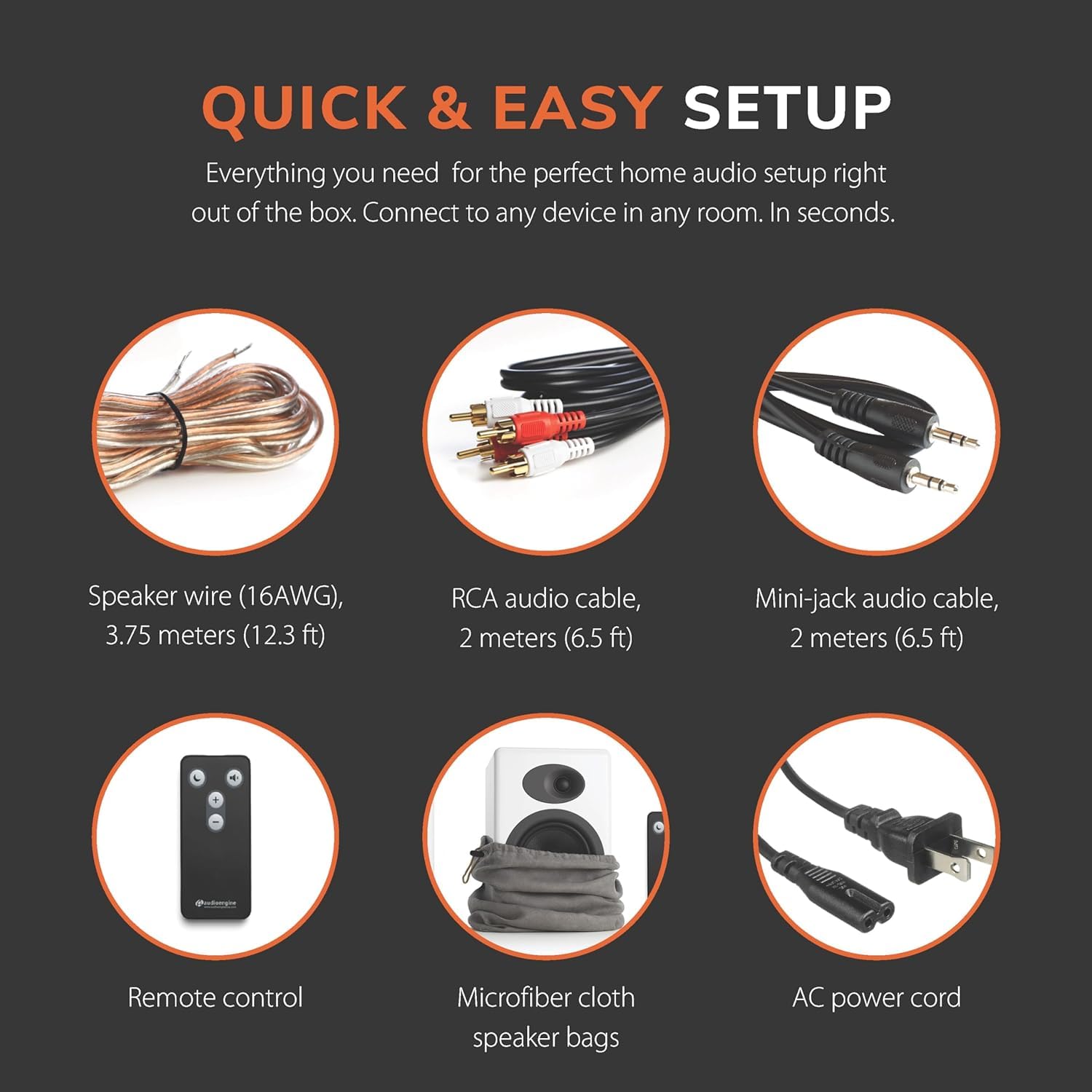 QUICK & EASY SETUP

Everything you need for the perfect home audio setup right out of the box. Connect to any device in any room. In seconds.

Speaker wire (16AWG), 3.75 meters (12.3 ft)

RCA audio cable, 2 meters (6.5 ft)

Mini-jack audio cable, 2 meters (6.5 ft)

audioengine

Remote control

Microfiber cloth speaker bags

AC power cord