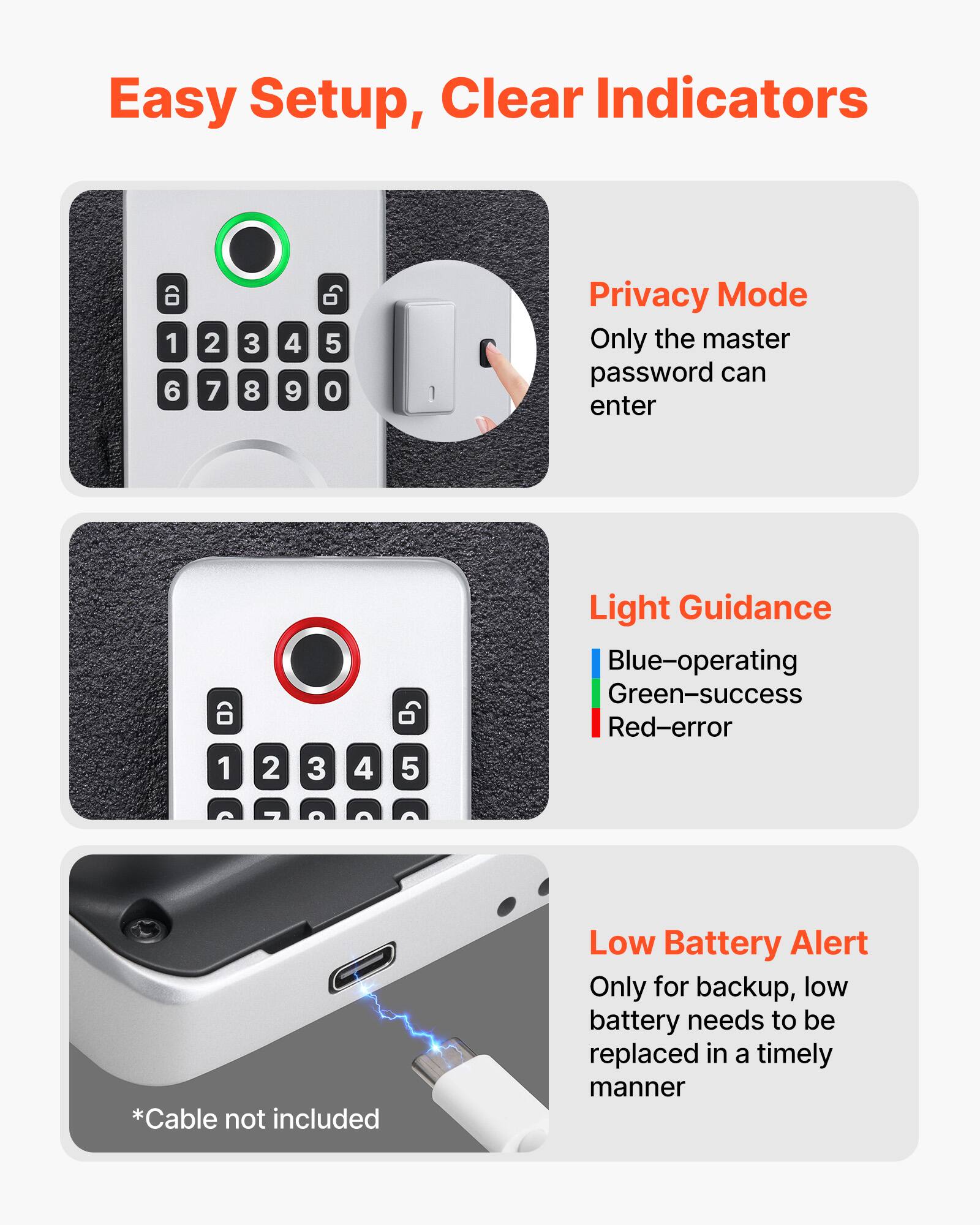 Easy Setup, Clear Indicators

1 2 3 4 5
6 7 8 9 0

Privacy Mode
Only the master password can enter

1 2 3 4 5

Light Guidance
Blue–operating
Green–success
Red–error

*Cable not included

Low Battery Alert
Only for backup, low battery needs to be replaced in a timely manner