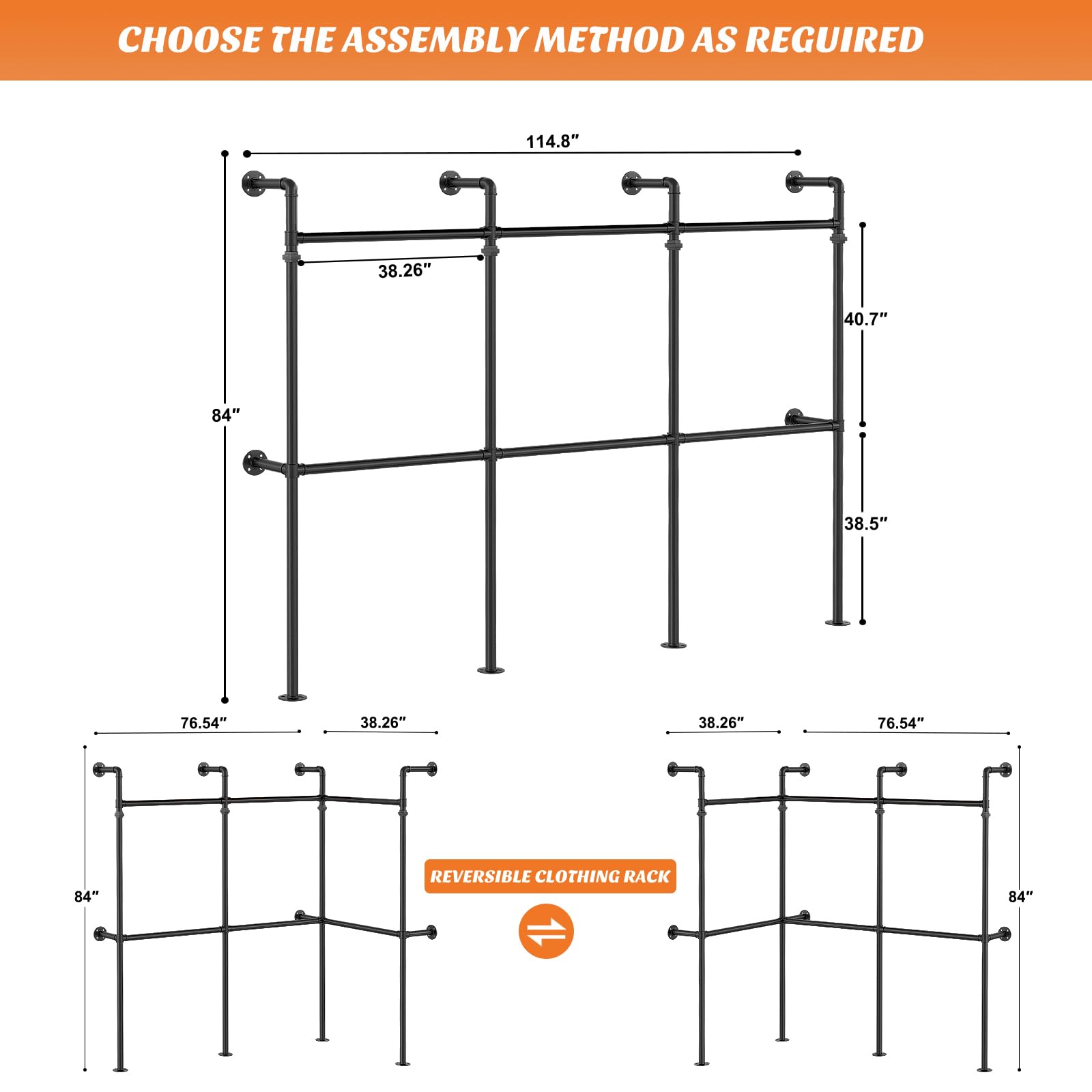 CHOOSE THE ASSEMBLY METHOD AS REGUIRED

114.8″

38.26″

40.7″

84″

38.5″

76.54″

38.26″

38.26″

76.54″

84″

REVERSIBLE CLOTHING RACK

84″