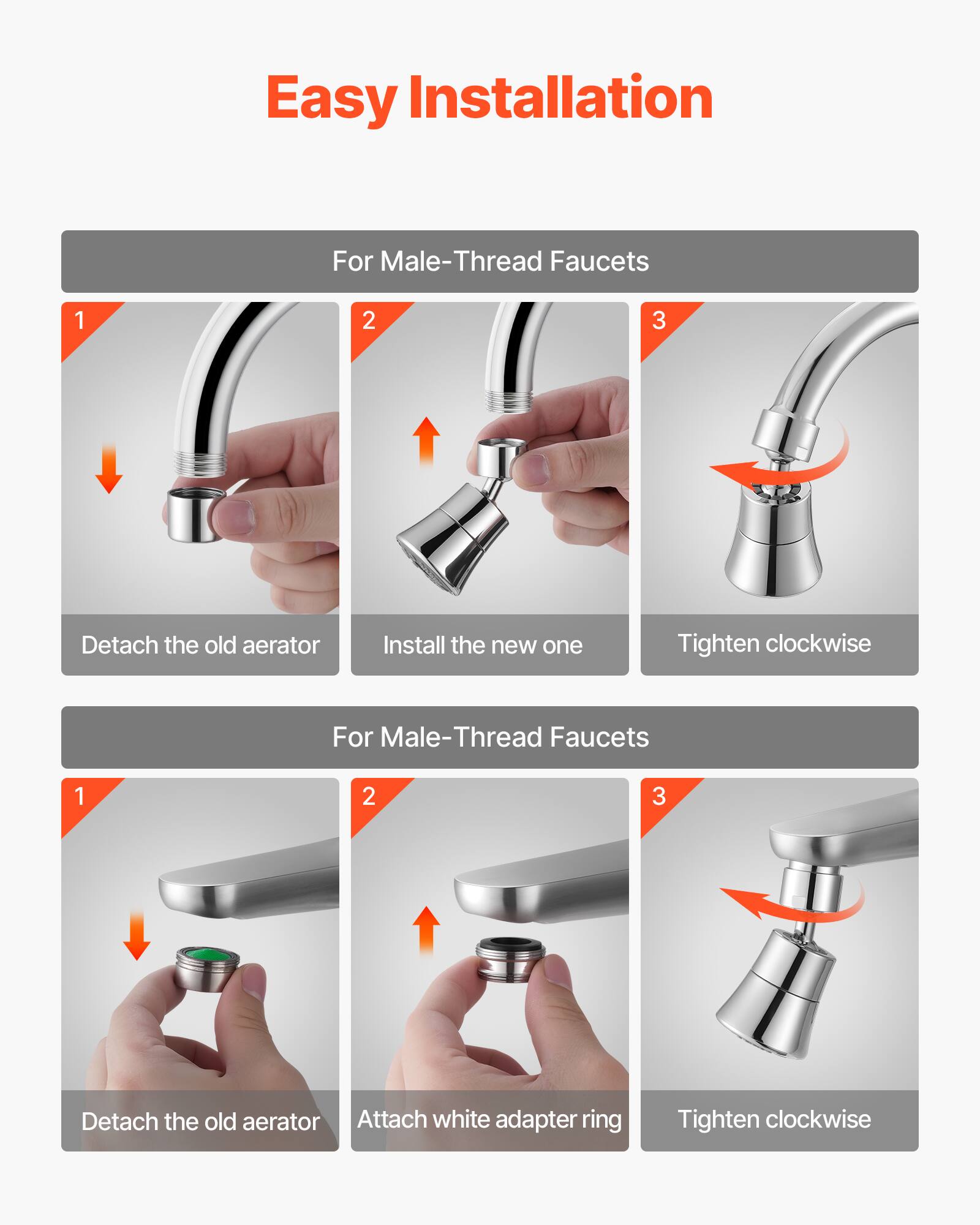 Easy Installation

For Male-Thread Faucets

1
Detach the old aerator

2
Install the new one

3
Tighten clockwise

For Male-Thread Faucets

1
Detach the old aerator

2
Attach white adapter ring

3
Tighten clockwise