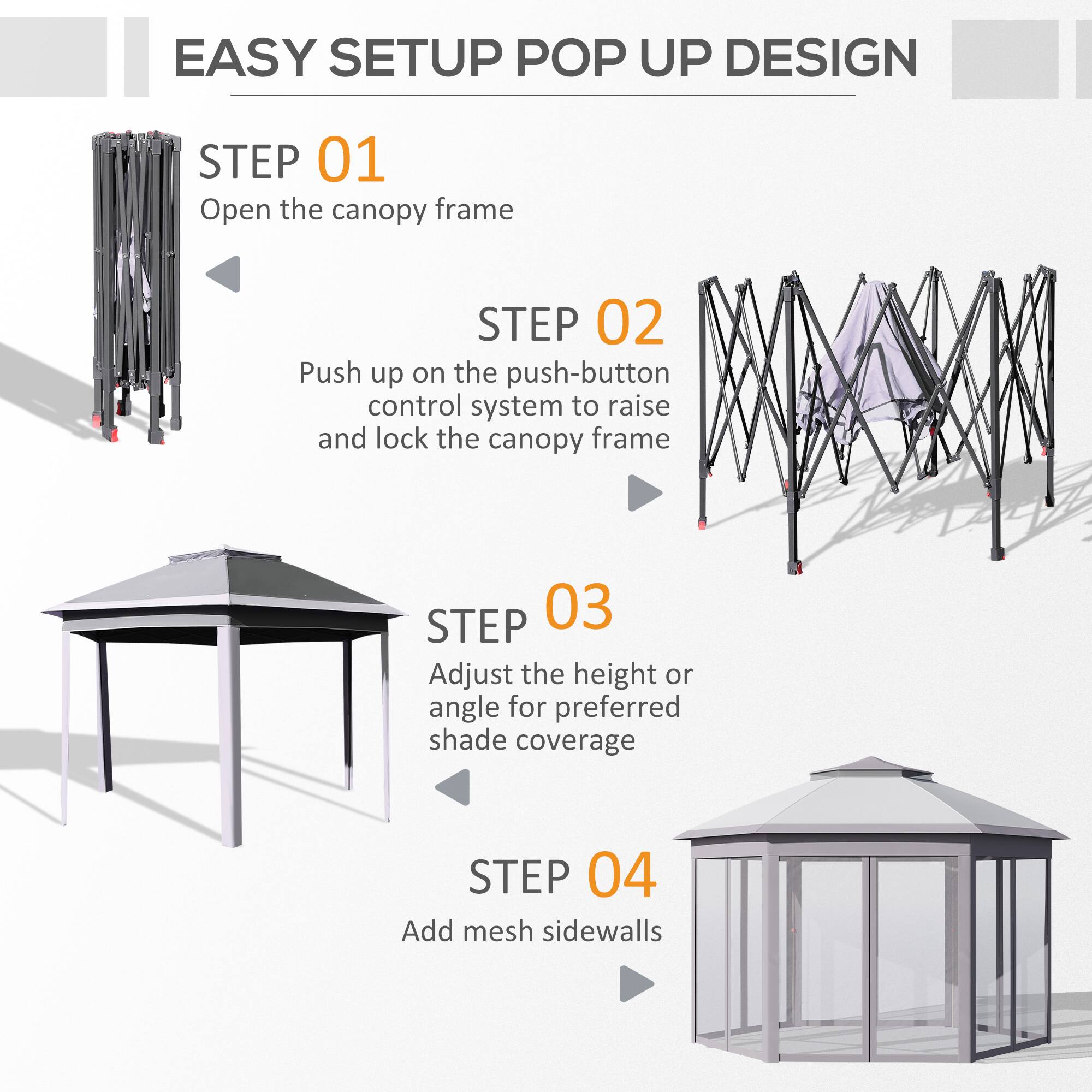 EASY SETUP POP UP DESIGN

STEP 01
Open the canopy frame

STEP 02
Push up on the push-button control system to raise and lock the canopy frame

STEP 03
Adjust the height or angle for preferred shade coverage

STEP 04
Add mesh sidewalls