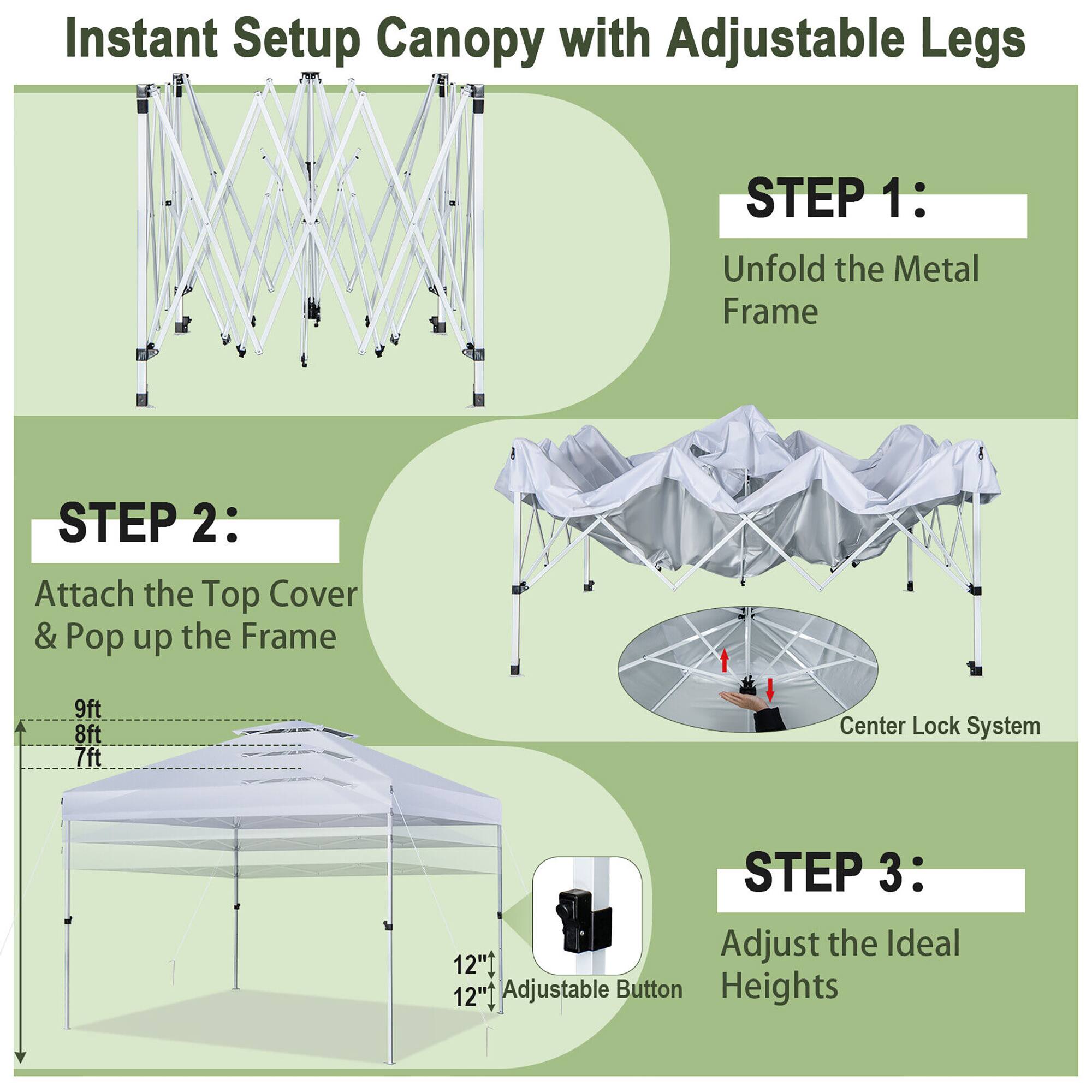 Instant Setup Canopy with Adjustable Legs

STEP 1:

Unfold the Metal Frame

STEP 2:

Attach the Top Cover & Pop up the Frame

Center Lock System

9ft
8ft
7ft

12"
12"

Adjustable Button

STEP 3:

Adjust the Ideal Heights