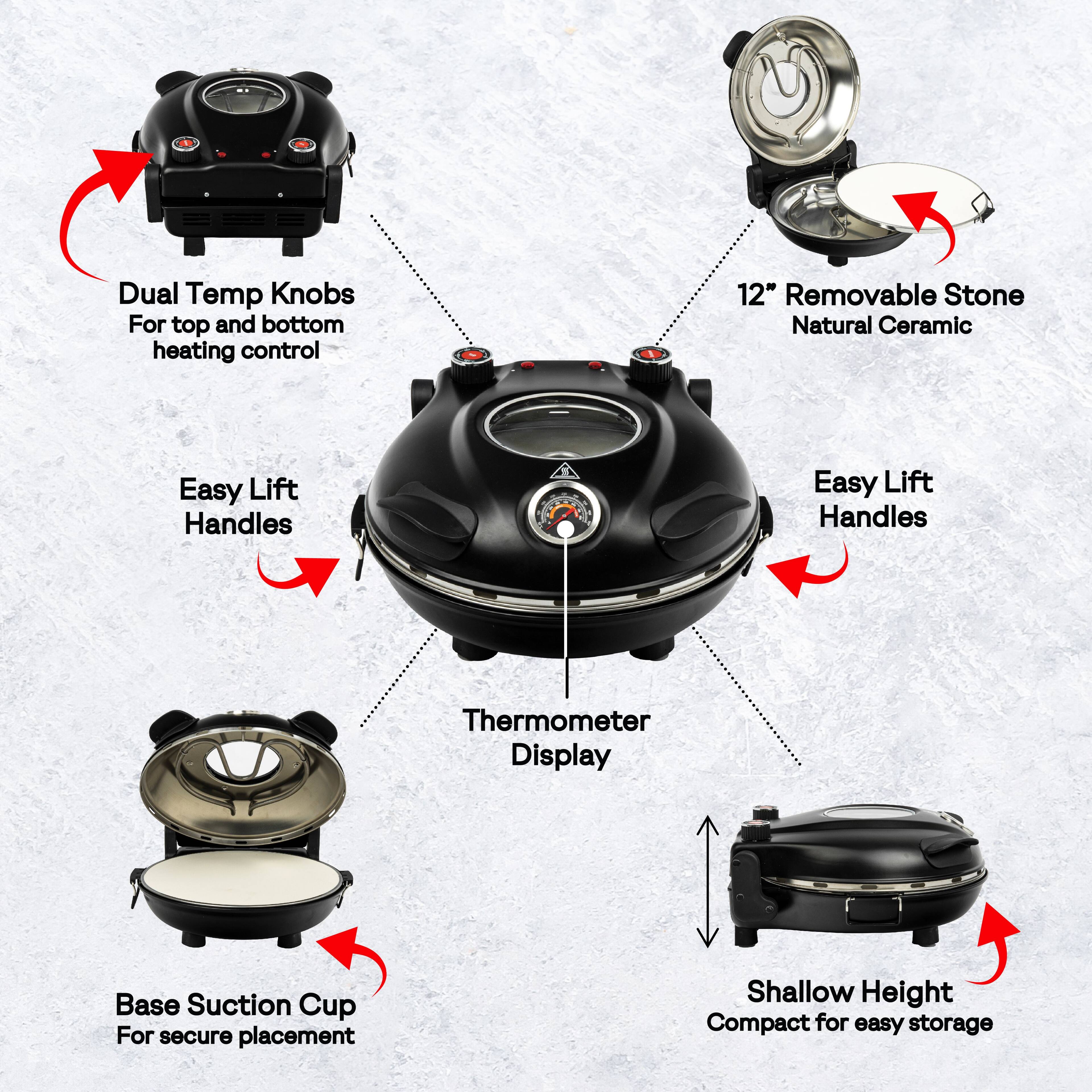 Dual Temp Knobs
For top and bottom heating control

12" Removable Stone
Natural Ceramic

Easy Lift Handles

Easy Lift Handles

Thermometer Display

Base Suction Cup
For secure placement

Shallow Height
Compact for easy storage