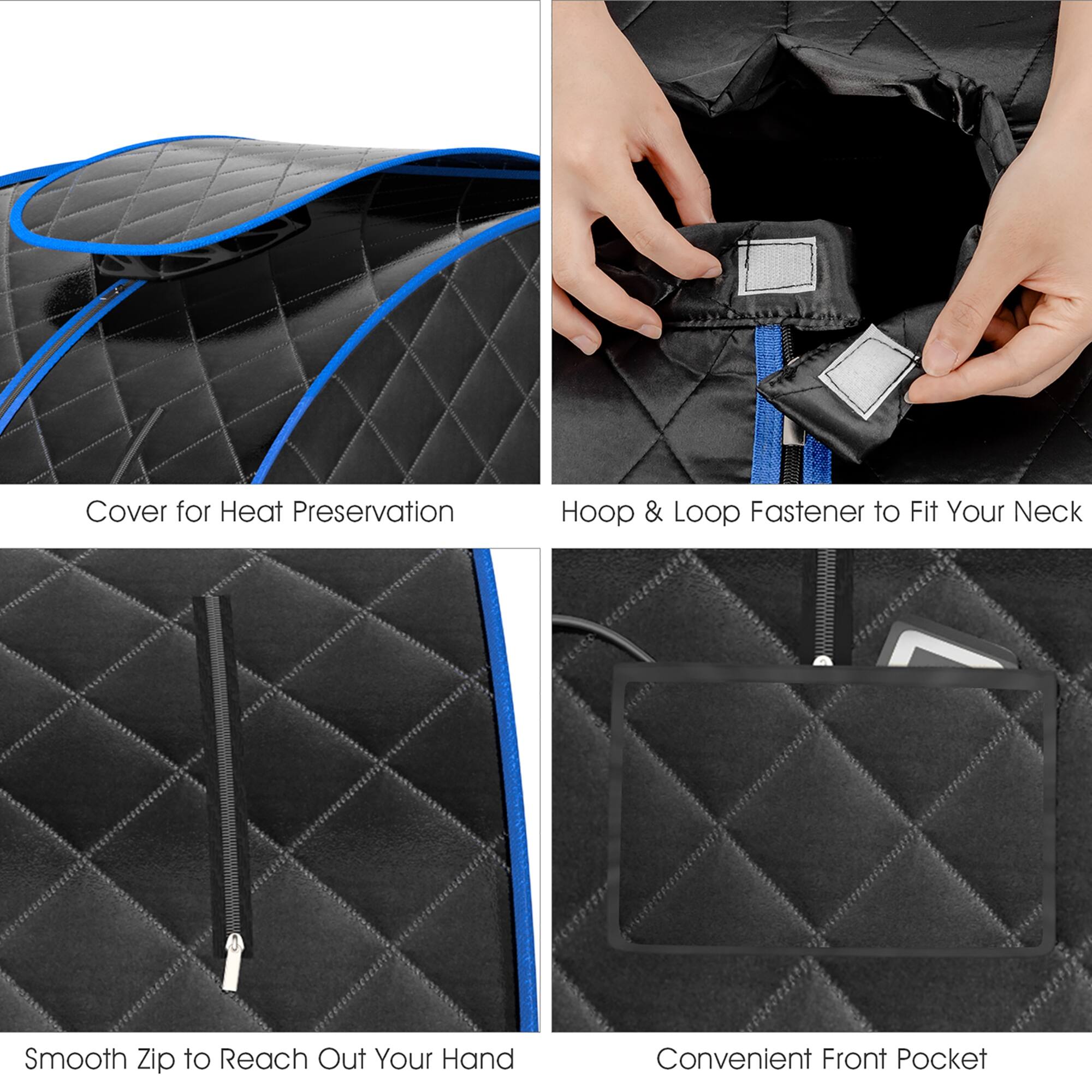 Cover for Heat Preservation

Hoop & Loop Fastener to Fit Your Neck

Smooth Zip to Reach Out Your Hand

Convenient Front Pocket