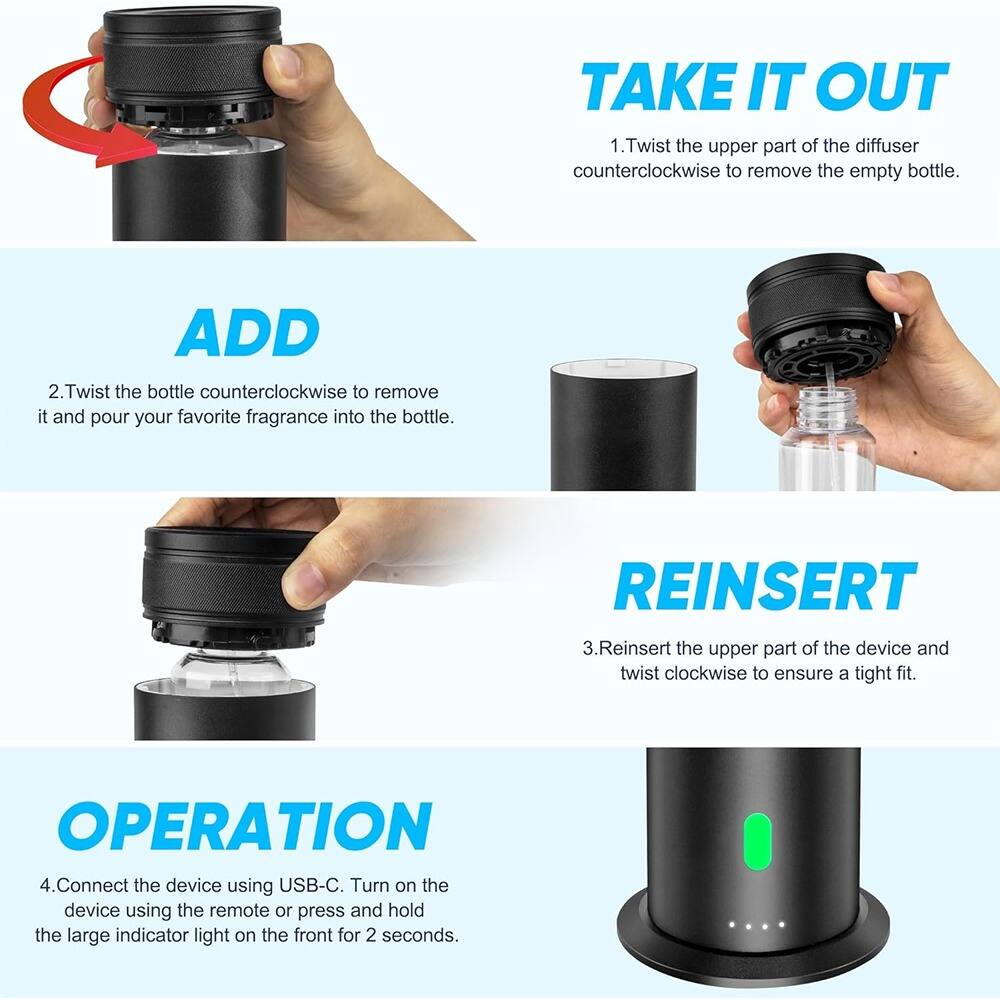 TAKE IT OUT

1.Twist the upper part of the diffuser counterclockwise to remove the empty bottle.

ADD

2.Twist the bottle counterclockwise to remove it and pour your favorite fragrance into the bottle.

REINSERT

3.Reinsert the upper part of the device and twist clockwise to ensure a tight fit.

OPERATION

4.Connect the device using USB-C. Turn on the device using the remote or press and hold the large indicator light on the front for 2 seconds.