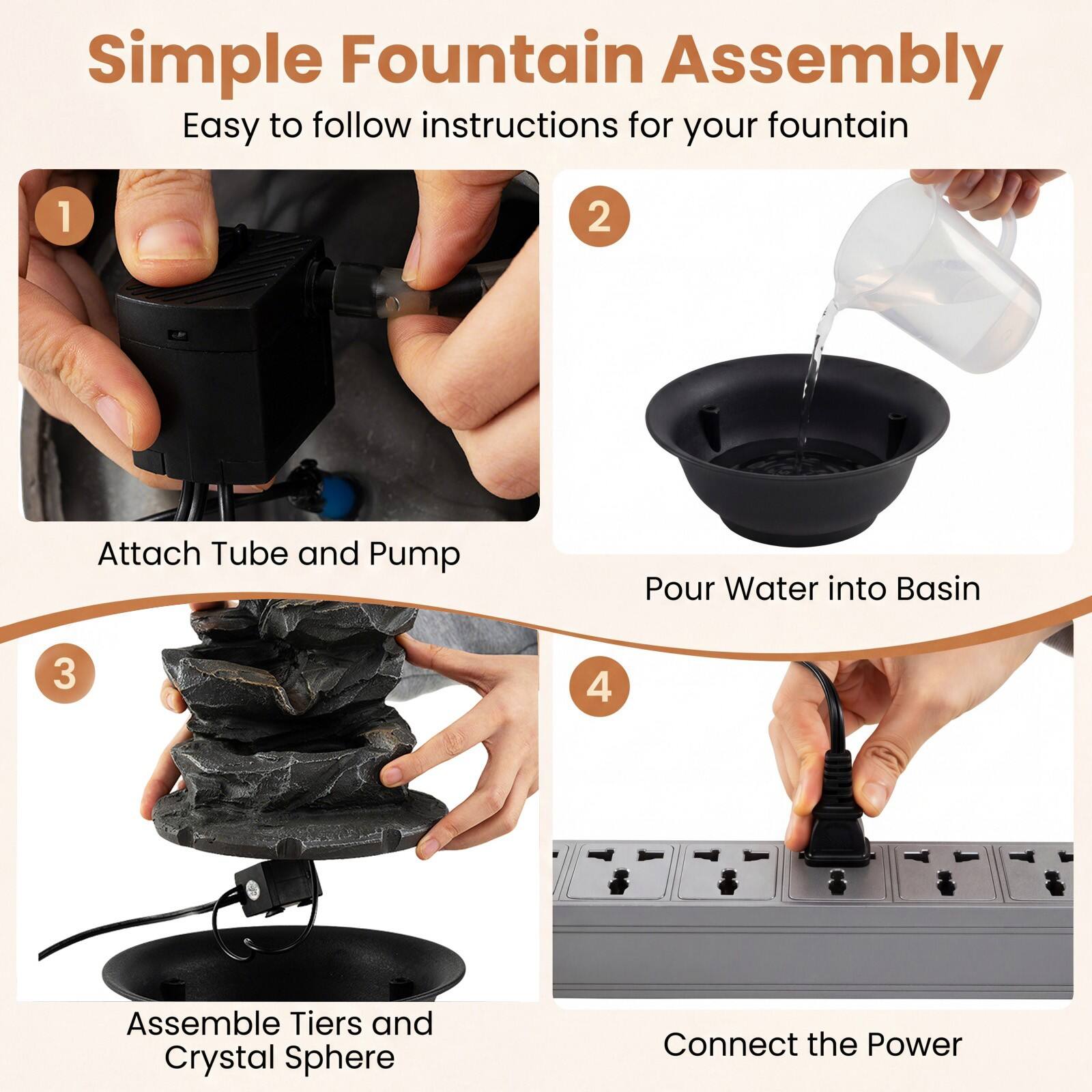 Simple Fountain Assembly

Easy to follow instructions for your fountain

1

Attach Tube and Pump

2

Pour Water into Basin

3

Assemble Tiers and Crystal Sphere

4

Connect the Power