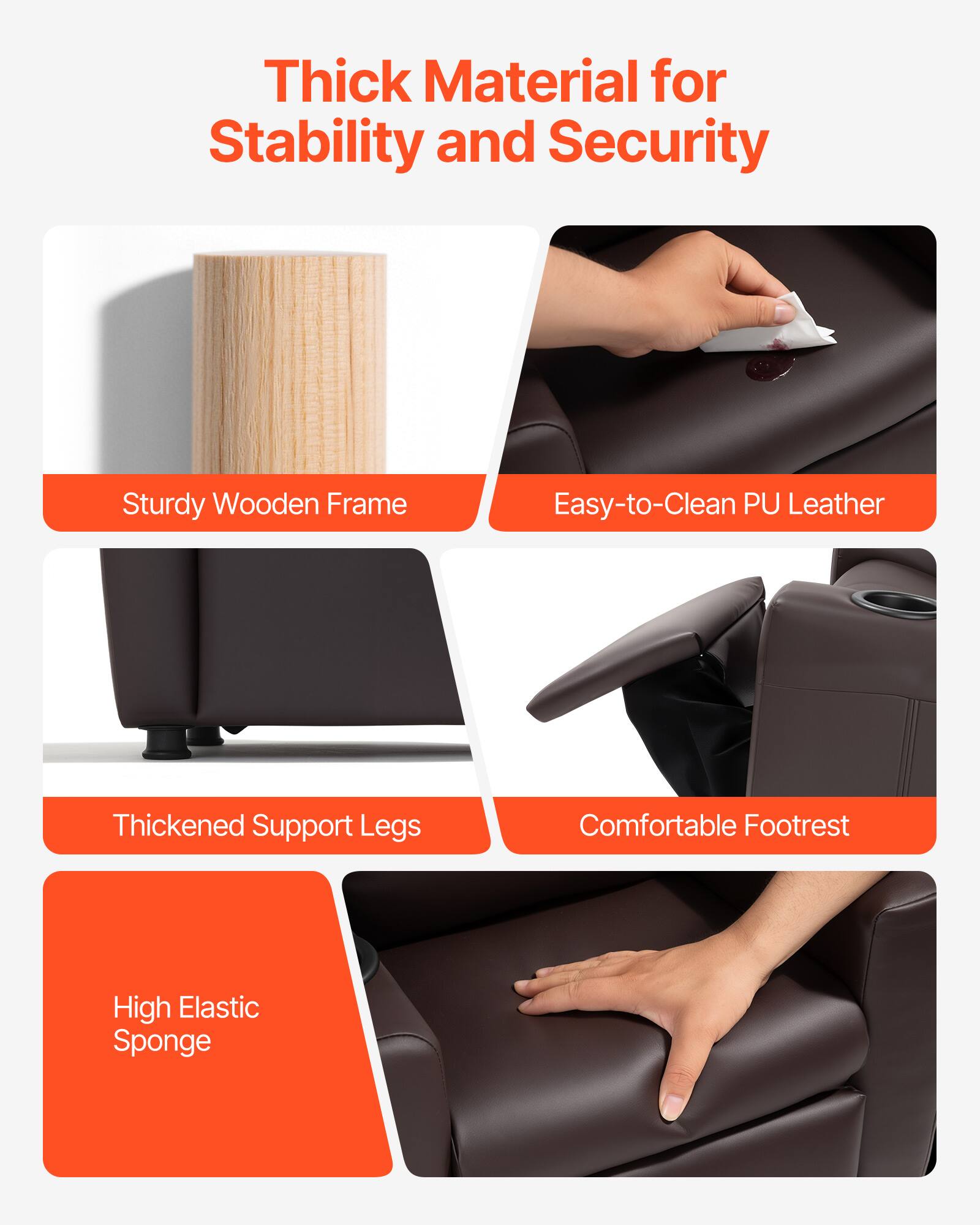 Thick Material for Stability and Security

Sturdy Wooden Frame

Easy-to-Clean PU Leather

Thickened Support Legs

Comfortable Footrest

High Elastic Sponge