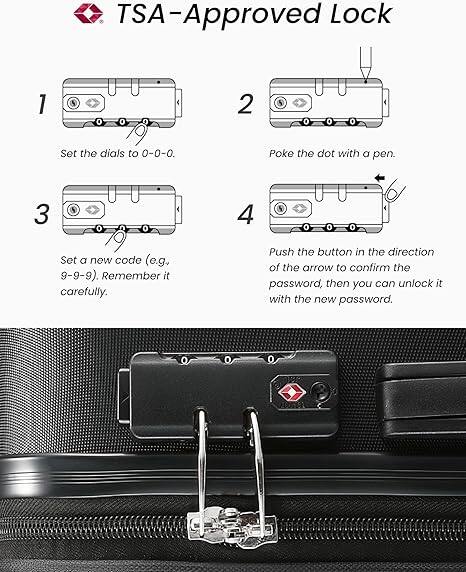 TSA-Approved Lock

1
Set the dials to 0-0-0.

2
Poke the dot with a pen.

3
Set a new code (e.g., 9-9-9). Remember it carefully.

4
Push the button in the direction of the arrow to confirm the password, then you can unlock it with the new password.

0 0 0