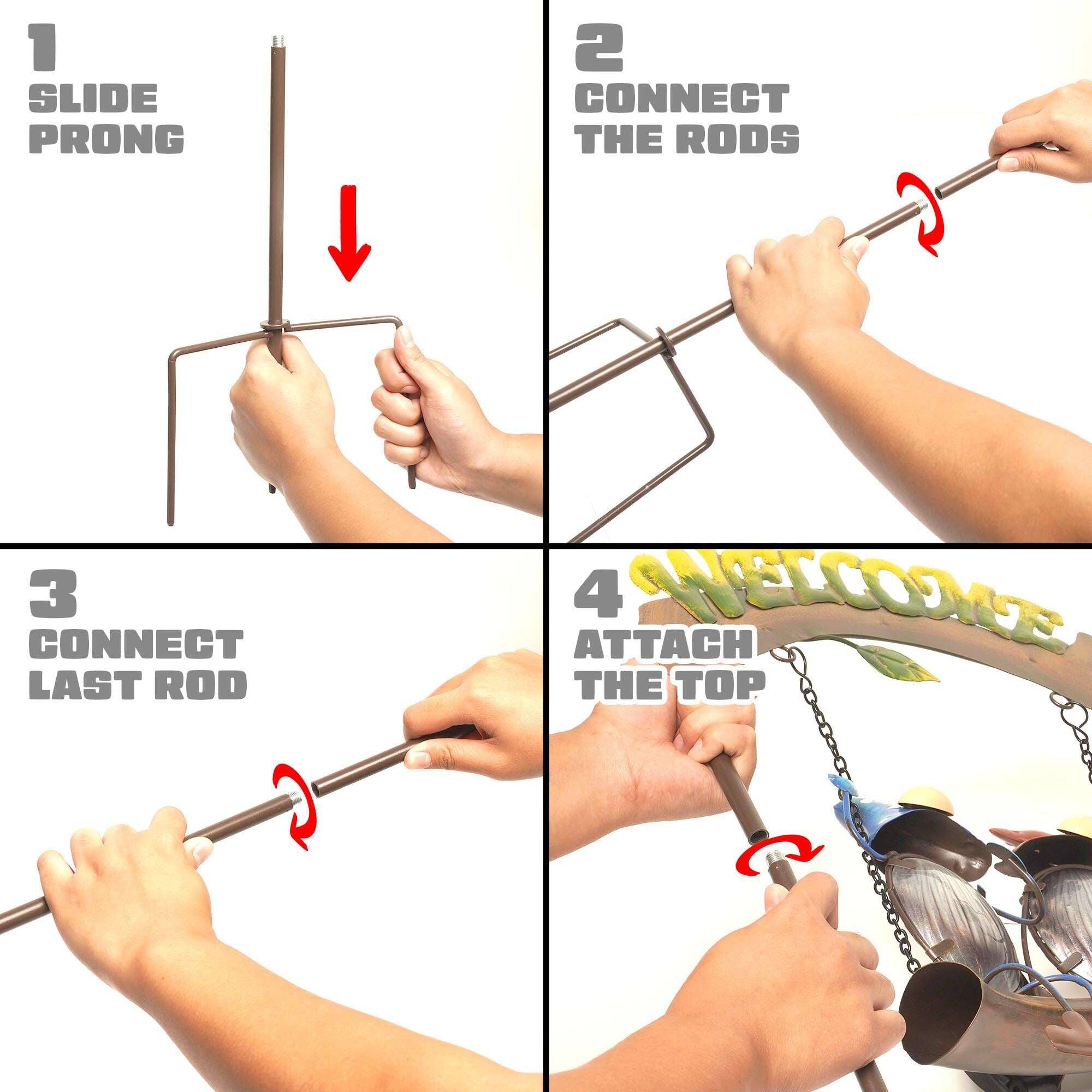 1
SLIDE PRONG

2
CONNECT THE RODS

3
CONNECT LAST ROD

4
ATTACH THE TOP

WELCOME