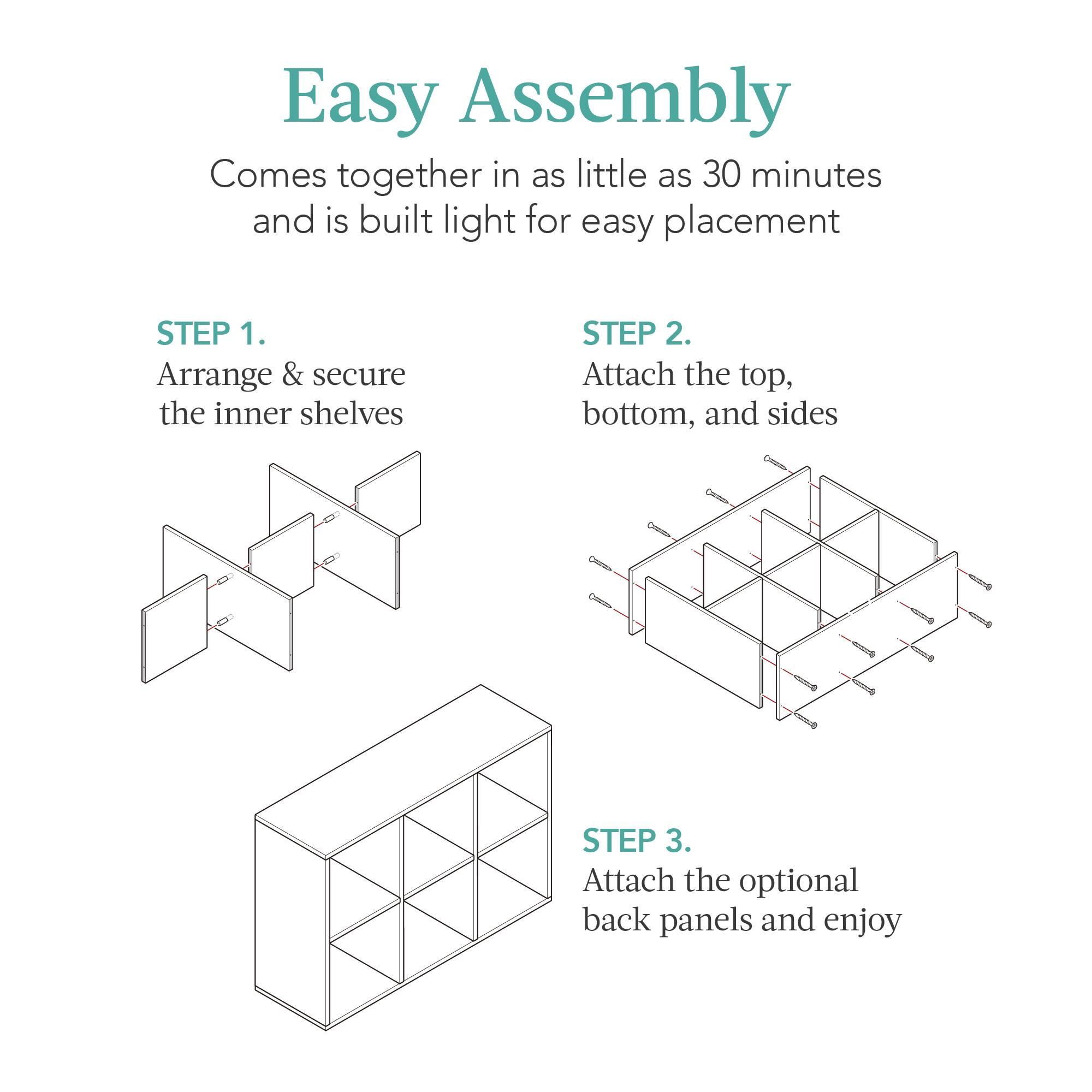 Easy Assembly

Comes together in as little as 30 minutes and is built light for easy placement

STEP 1.
Arrange & secure the inner shelves

STEP 2.
Attach the top, bottom, and sides

STEP 3.
Attach the optional back panels and enjoy