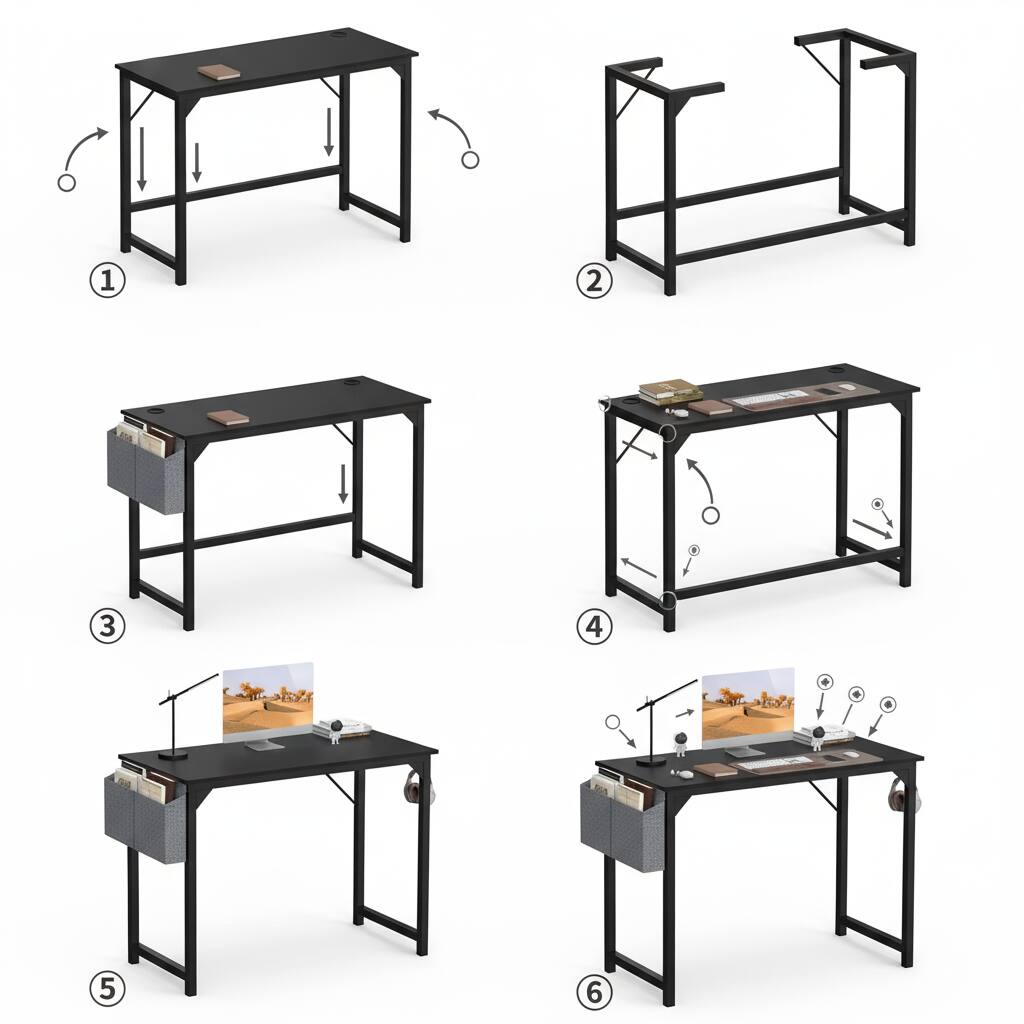 ①
②
③
④
⑤
⑥