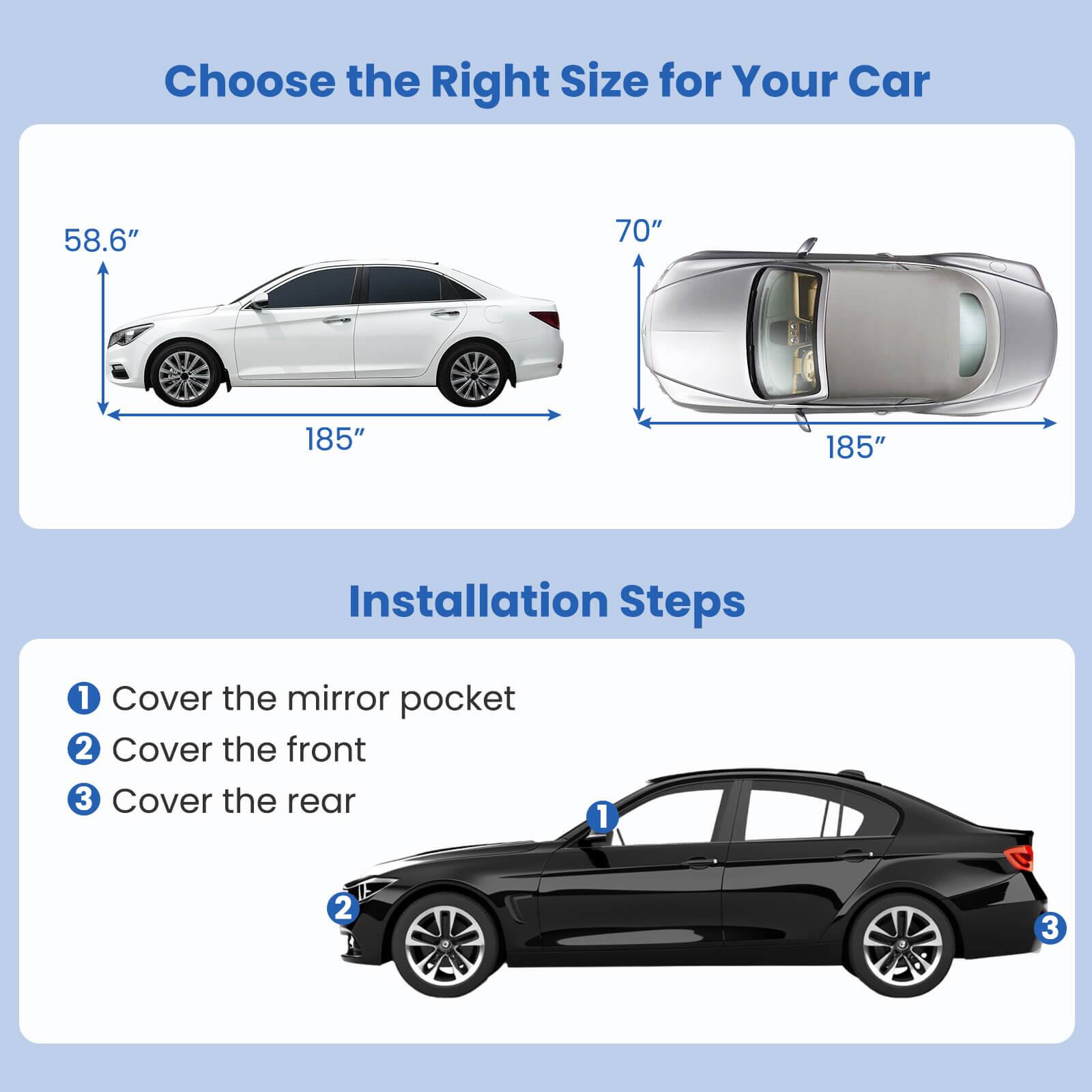 Choose the Right Size for Your Car

58.6″

185″

70″

185″

Installation Steps

1 Cover the mirror pocket
2 Cover the front
3 Cover the rear

1

2

3