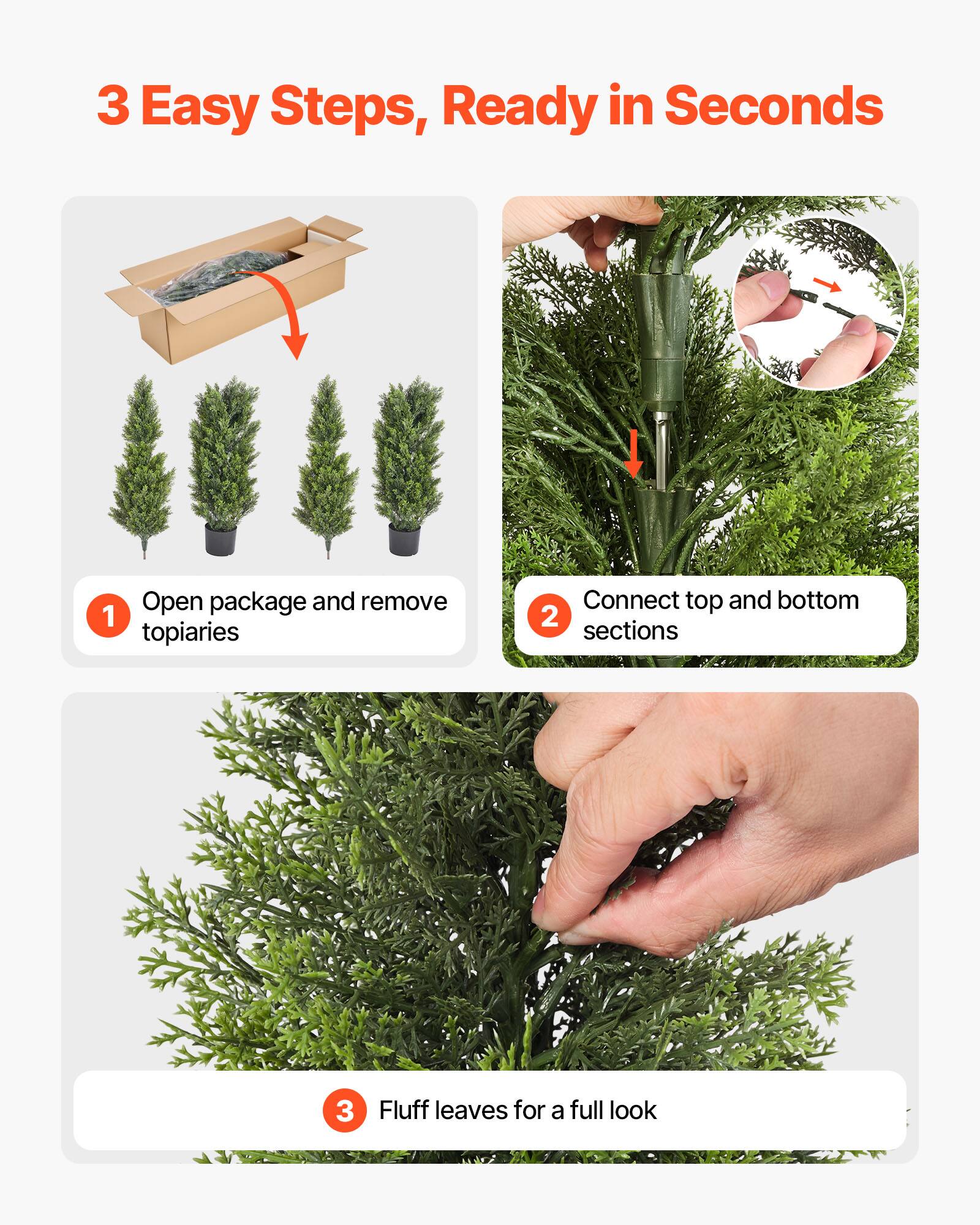 3 Easy Steps, Ready in Seconds

1 Open package and remove topiaries

2 Connect top and bottom sections

3 Fluff leaves for a full look