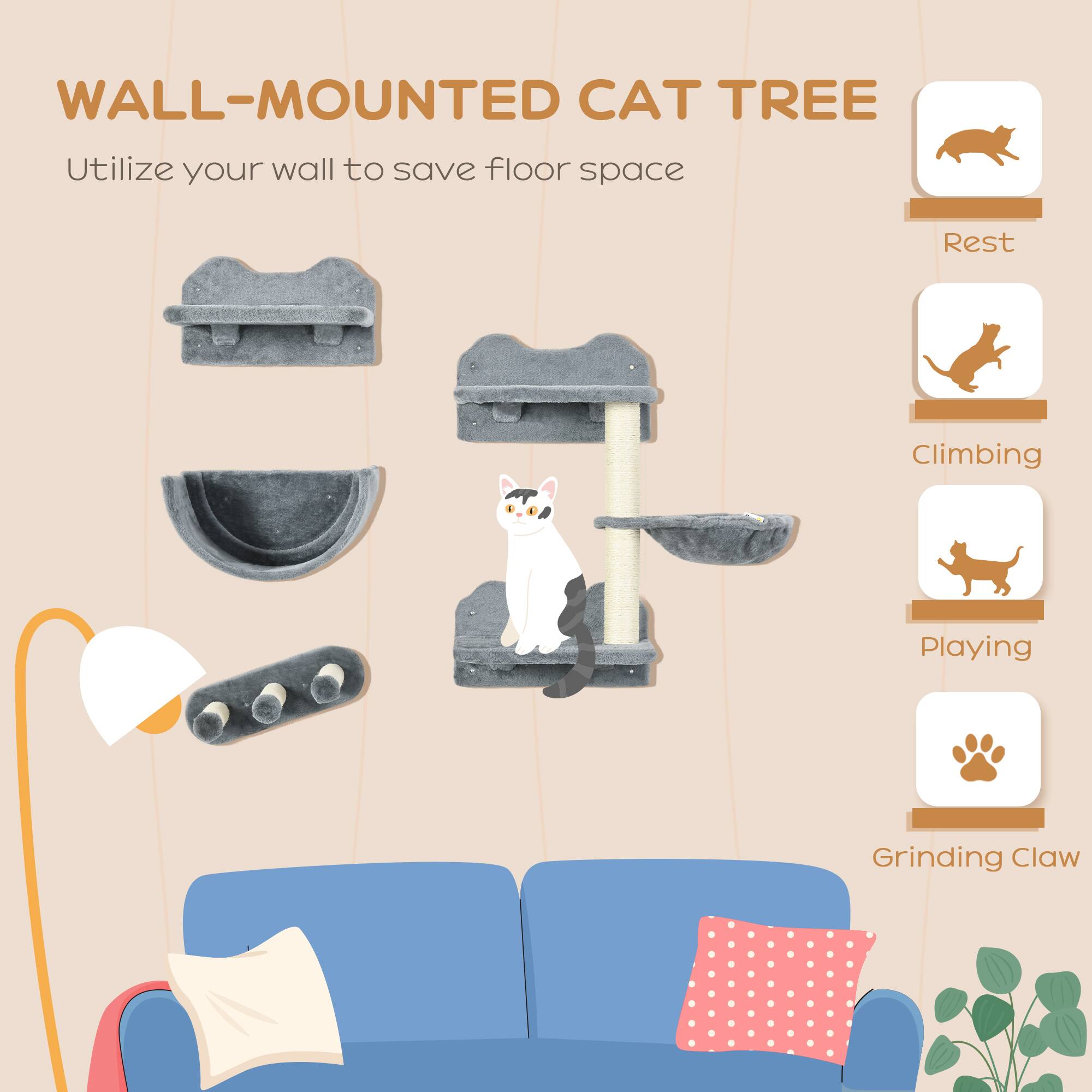 WALL-MOUNTED CAT TREE

Utilize your wall to save floor space

Rest

Climbing

Playing

Grinding Claw