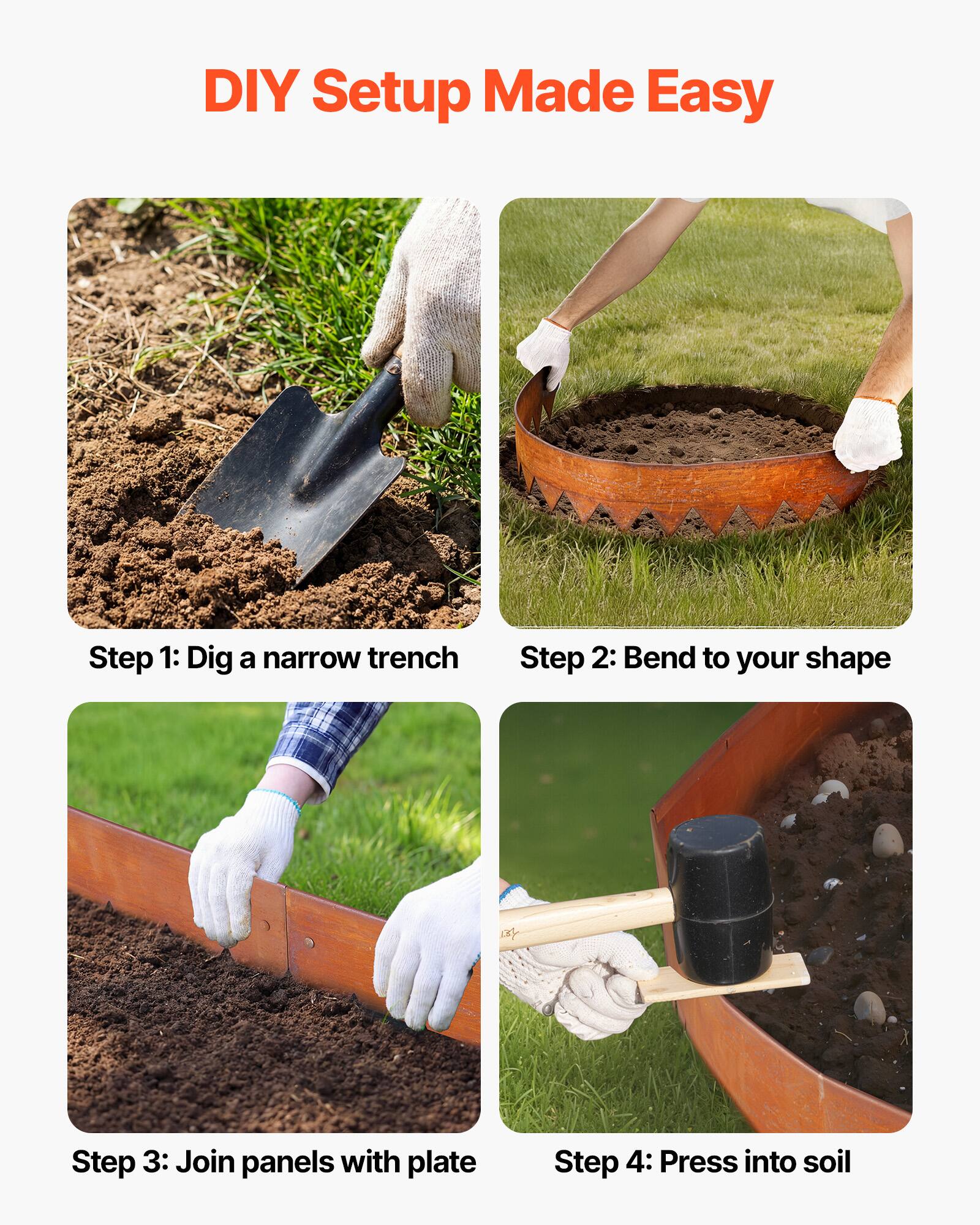 DIY Setup Made Easy

Step 1: Dig a narrow trench

Step 2: Bend to your shape

Step 3: Join panels with plate

Step 4: Press into soil