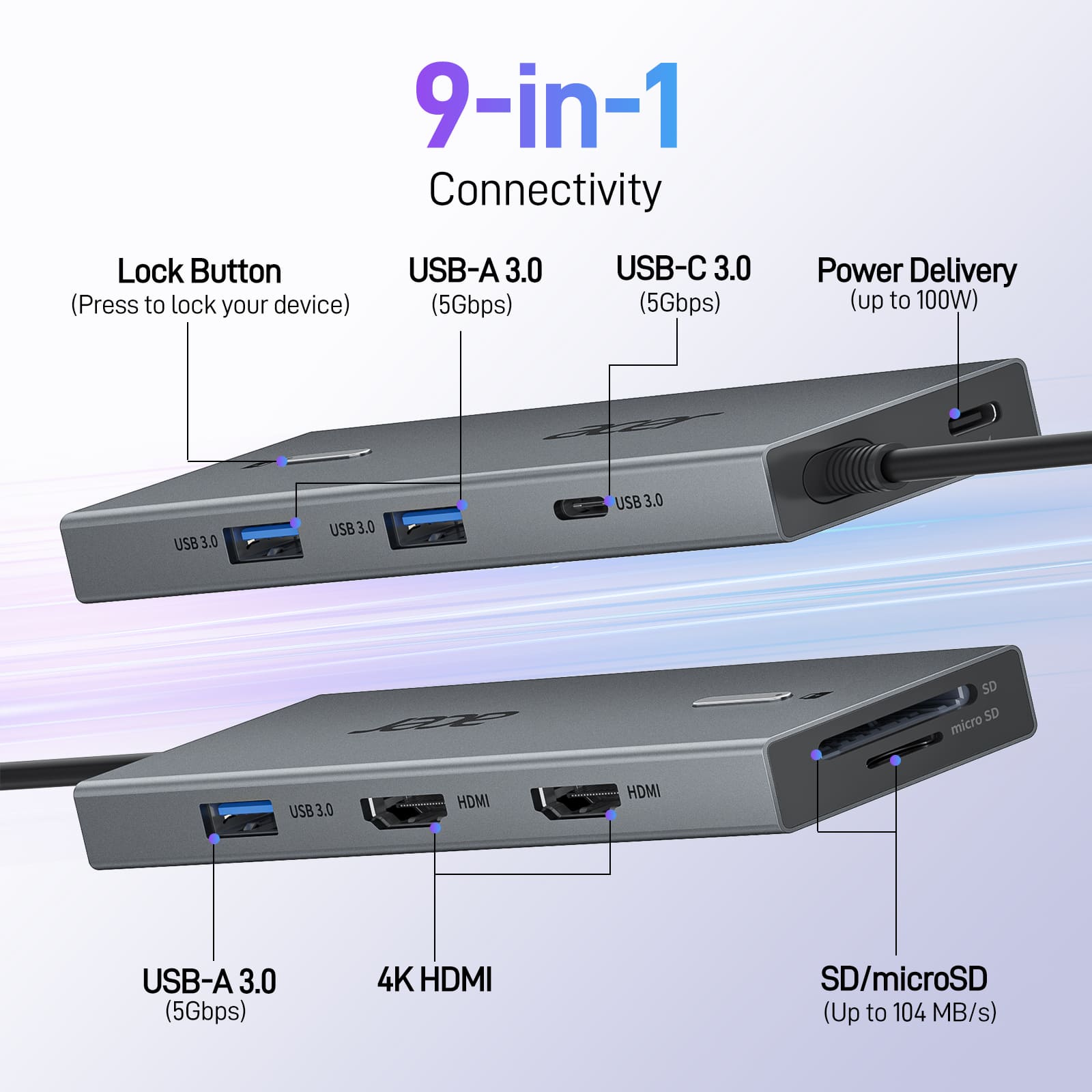 9-in-1
Connectivity

Lock Button
(Press to lock your device)

USB-A 3.0
(5Gbps)

USB-C 3.0
(5Gbps)

Power Delivery
(up to 100W)

acer

USB 3.0

USB 3.0

USB 3.0

acer

SD

micro SD

USB 3.0

HDMI

HDMI

USB-A 3.0
(5Gbps)

4K HDMI

SD/microSD
(Up to 104 MB/s)