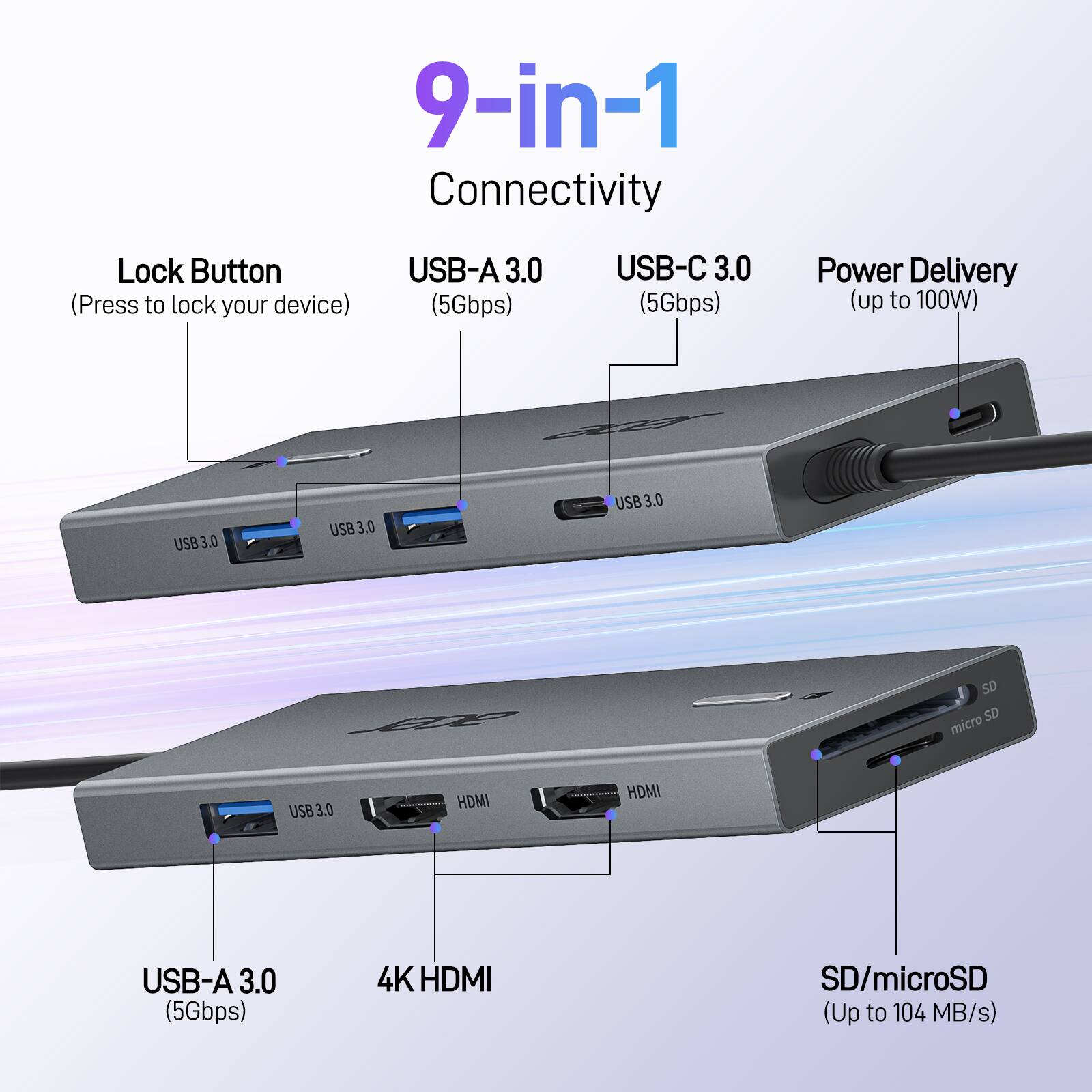 9-in-1
Connectivity

Lock Button
(Press to lock your device)

USB-A 3.0
(5Gbps)

USB-C 3.0
(5Gbps)

Power Delivery
(up to 100W)

acer

USB 3.0

USB 3.0

USB 3.0

acer

SD

micro SD

USB 3.0

HDMI

HDMI

USB-A 3.0
(5Gbps)

4K HDMI

SD/microSD
(Up to 104 MB/s)