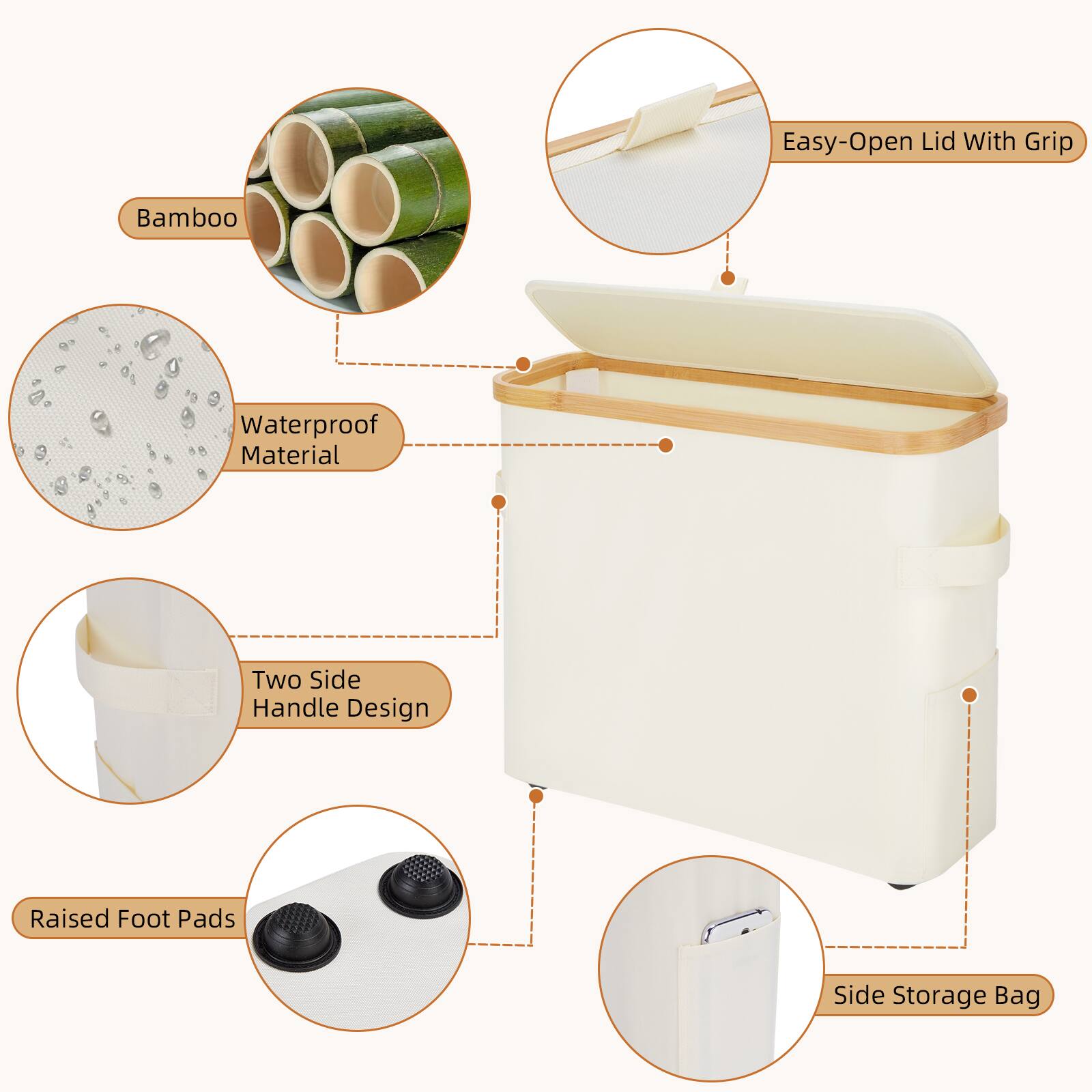 Easy-Open Lid With Grip

Bamboo

Waterproof Material

Two Side Handle Design

Raised Foot Pads

Side Storage Bag