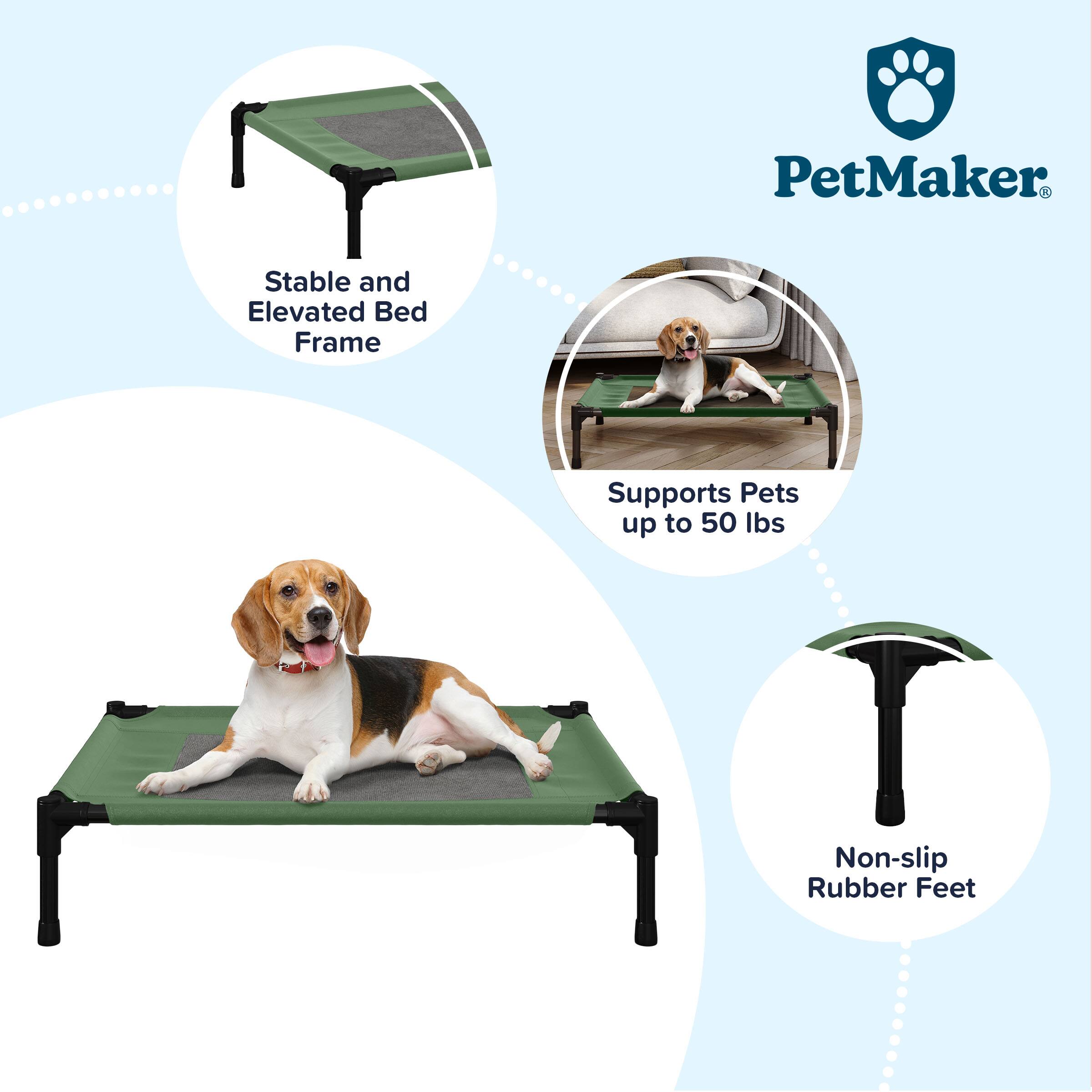 PetMaker®

Stable and Elevated Bed Frame

Supports Pets up to 50 lbs

Non-slip Rubber Feet