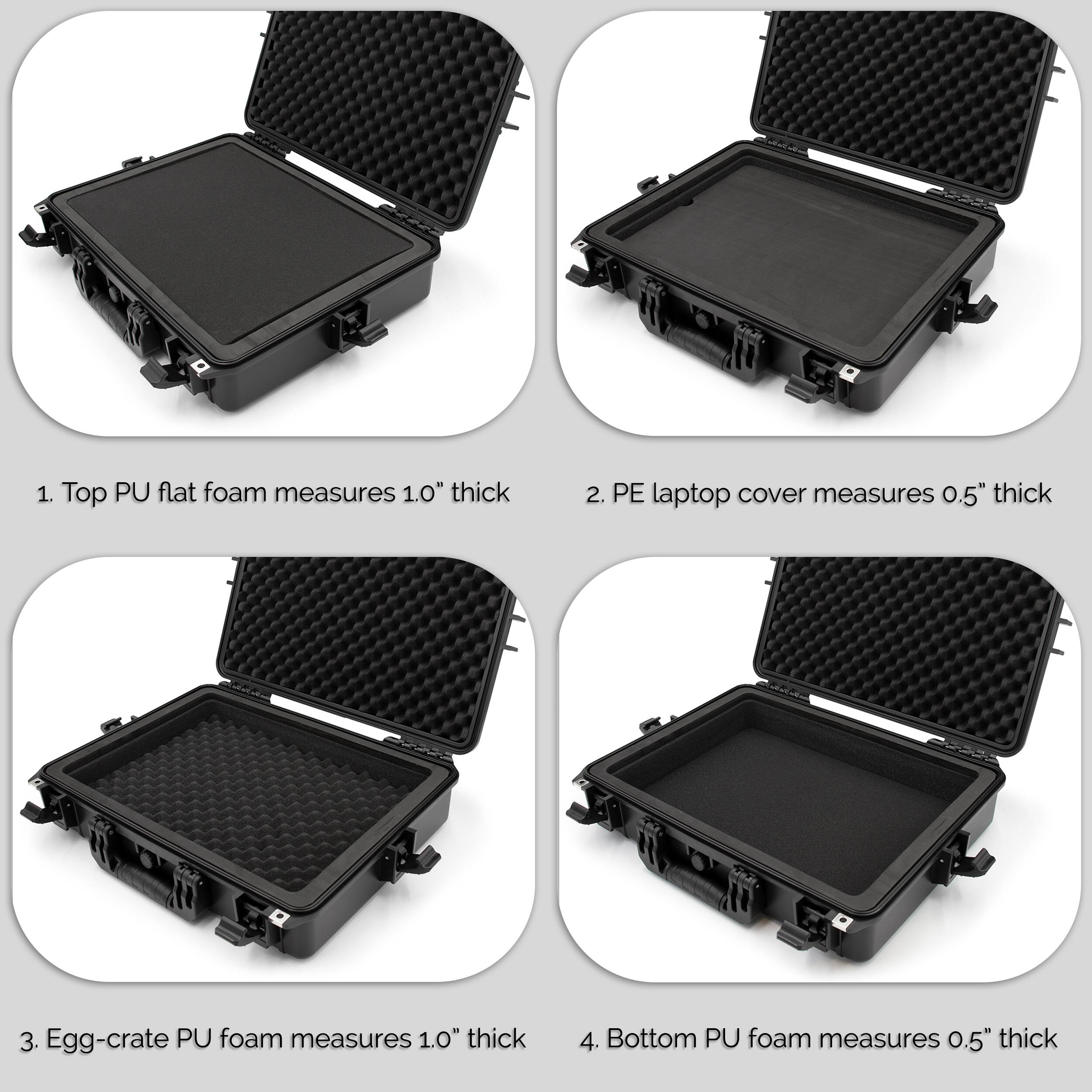 1. Top PU flat foam measures 1.0" thick

2. PE laptop cover measures 0.5" thick

3. Egg-crate PU foam measures 1.0" thick

4. Bottom PU foam measures 0.5" thick