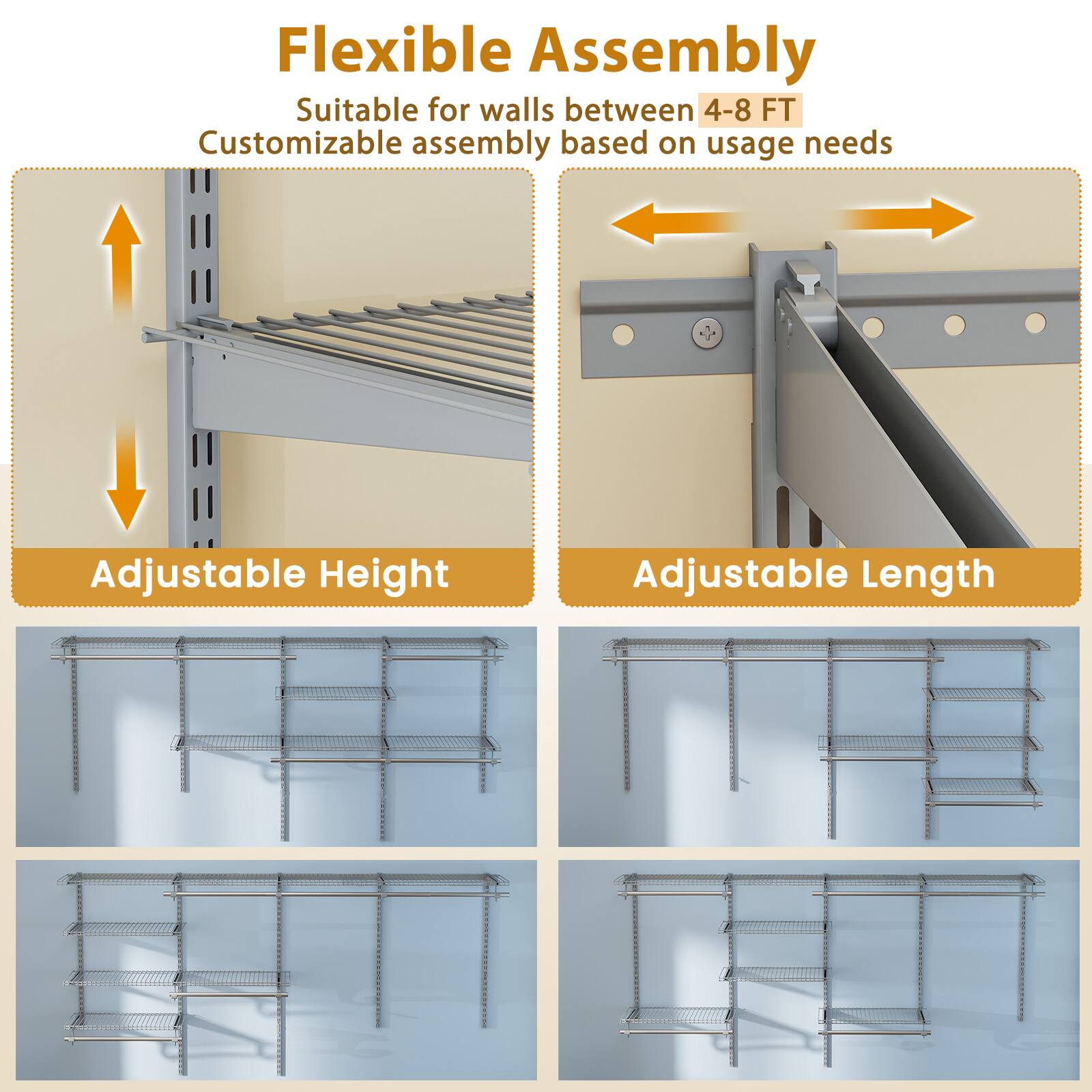 Flexible Assembly

Suitable for walls between 4-8 FT
Customizable assembly based on usage needs

Adjustable Height

Adjustable Length