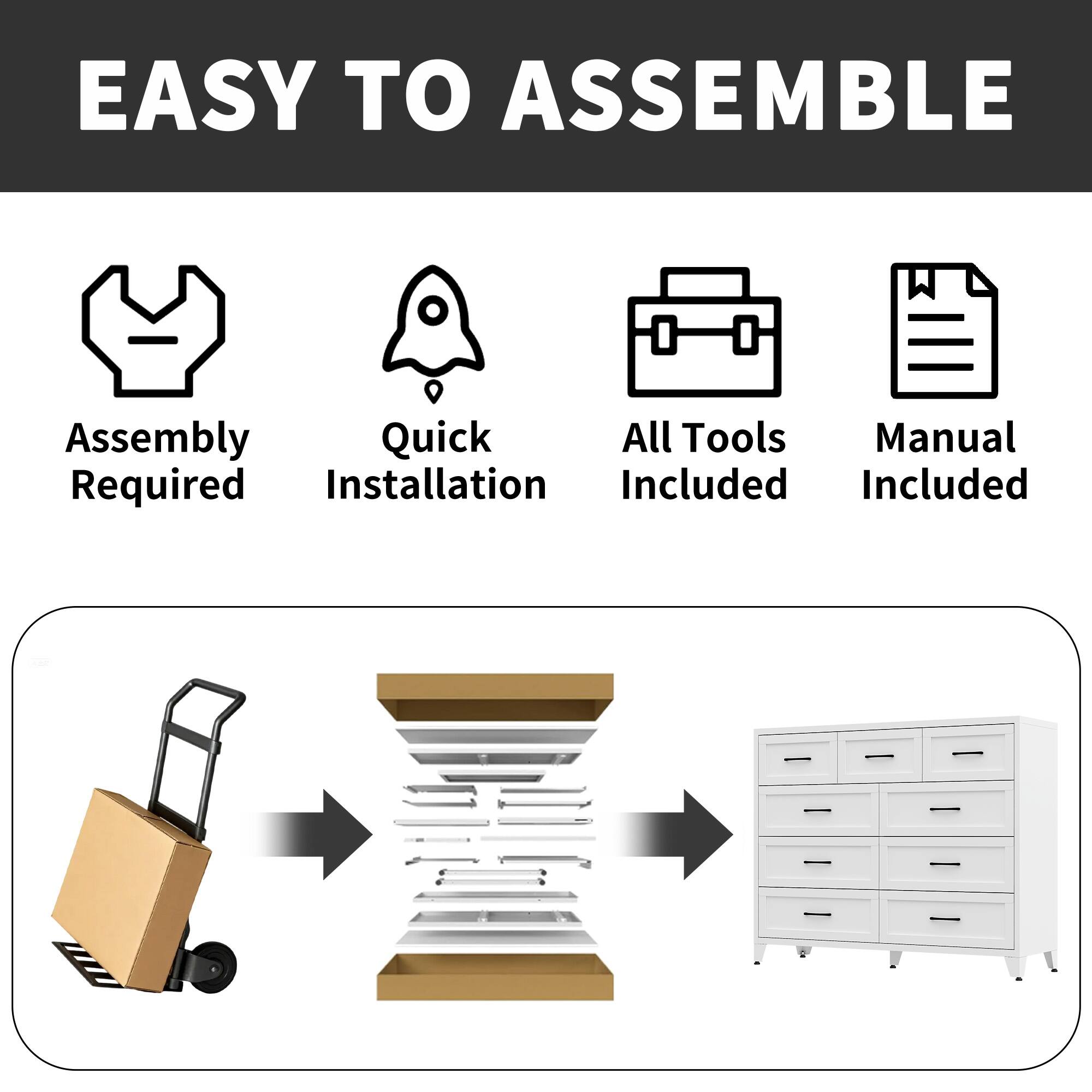 EASY TO ASSEMBLE

Assembly Required

Quick Installation

All Tools Included

Manual Included