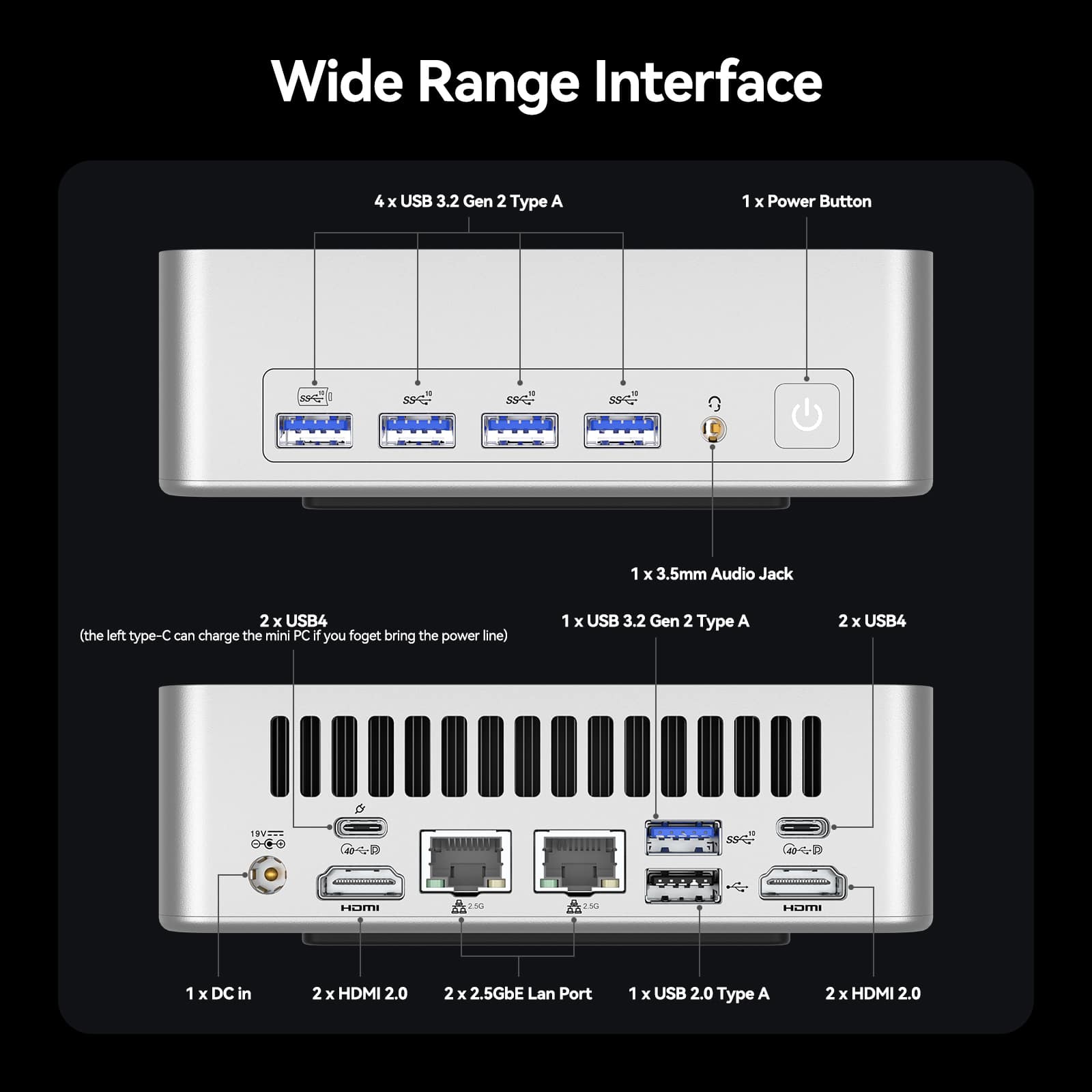 Wide Range Interface

4 x USB 3.2 Gen 2 Type A

1 x Power Button

SS 10

SS 10

SS 10

SS 10

1 x 3.5mm Audio Jack

2 x USB4
(the left type-C can charge the mini PC if you foget bring the power line)

1 x USB 3.2 Gen 2 Type A

2 x USB4

19V

40

HDMI

2.5G

2.5G

SS 10

40

HDMI

1 x DC in

2 x HDMI 2.0

2 x 2.5GbE Lan Port

1 x USB 2.0 Type A

2 x HDMI 2.0