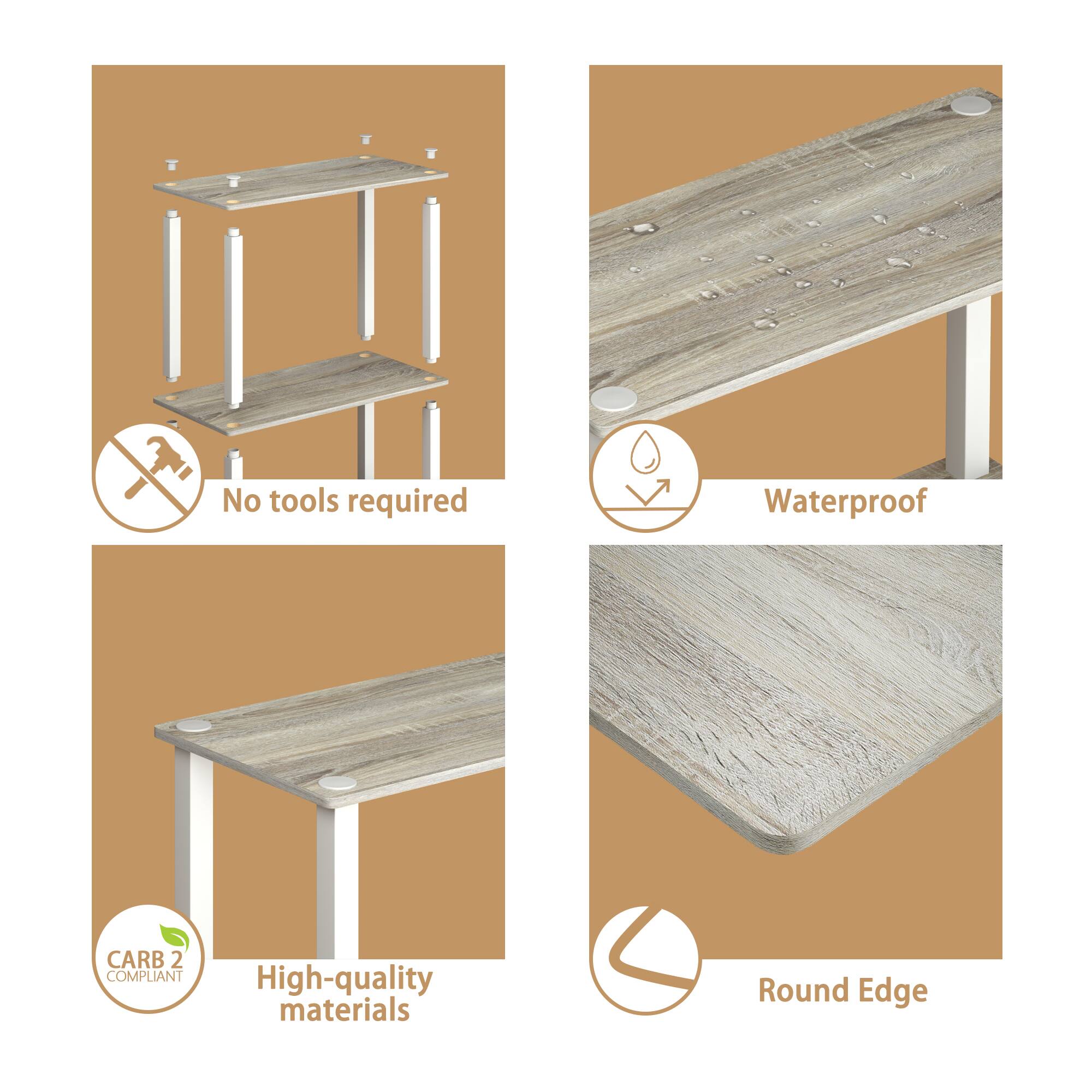 No tools required

Waterproof

CARB 2
COMPLIANT

High-quality materials

Round Edge