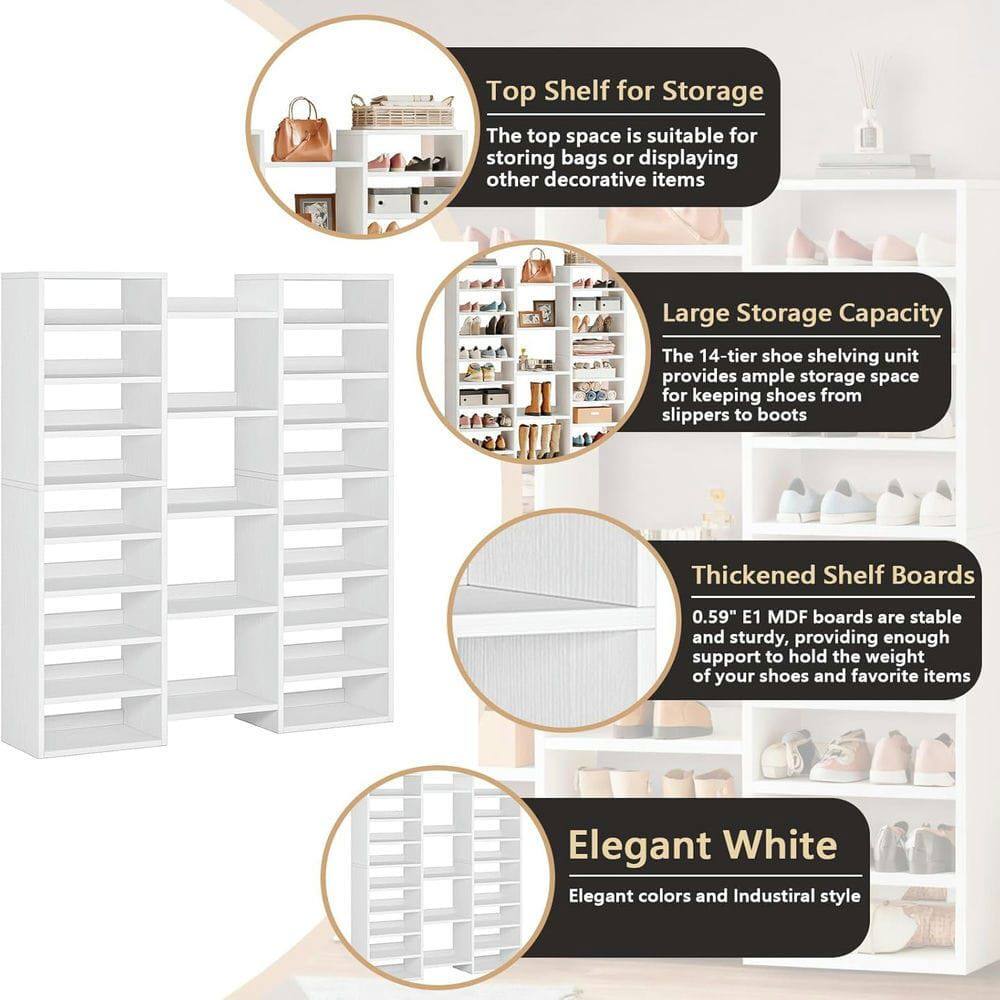 Top Shelf for Storage

The top space is suitable for storing bags or displaying other decorative items

Large Storage Capacity

The 14-tier shoe shelving unit provides ample storage space for keeping shoes from slippers to boots

Thickened Shelf Boards

0.59" E1 MDF boards are stable and sturdy, providing enough support to hold the weight of your shoes and favorite items

Elegant White

Elegant colors and Industiral style