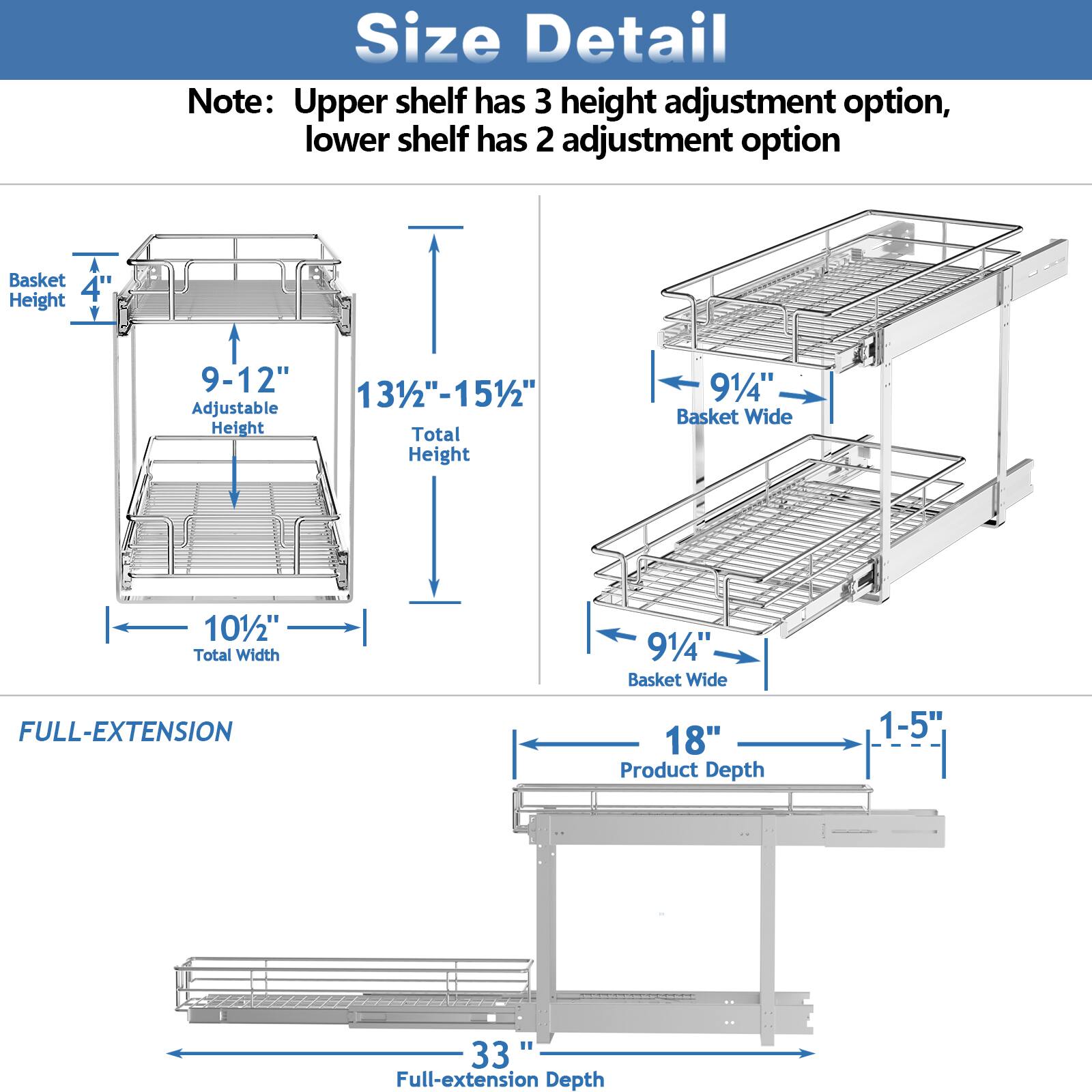 Size Detail

Note: Upper shelf has 3 height adjustment option, lower shelf has 2 adjustment option

Basket Height
4"

9-12"
Adjustable Height

13½"-15½"
Total Height

10½"
Total Width

9¼"
Basket Wide

9¼"
Basket Wide

FULL-EXTENSION

18"
Product Depth

1-5"

33 "
Full-extension Depth