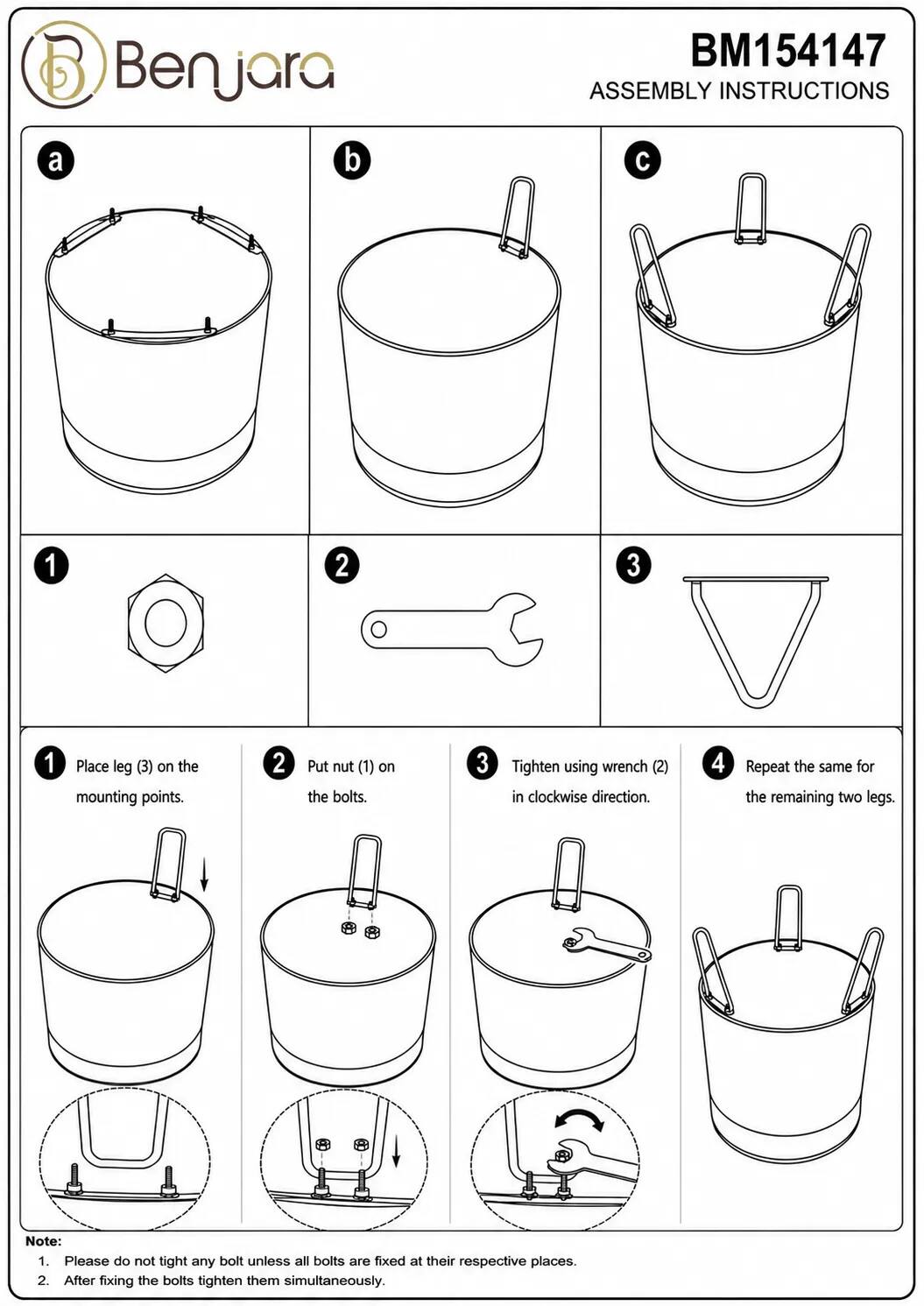 Benjara

BM154147
ASSEMBLY INSTRUCTIONS

a

b

c

1

2

3

1 Place leg (3) on the mounting points.

2 Put nut (1) on the bolts.

3 Tighten using wrench (2) in clockwise direction.

4 Repeat the same for the remaining two legs.

Note:
1. Please do not tight any bolt unless all bolts are fixed at their respective places.
2. After fixing the bolts tighten them simultaneously.