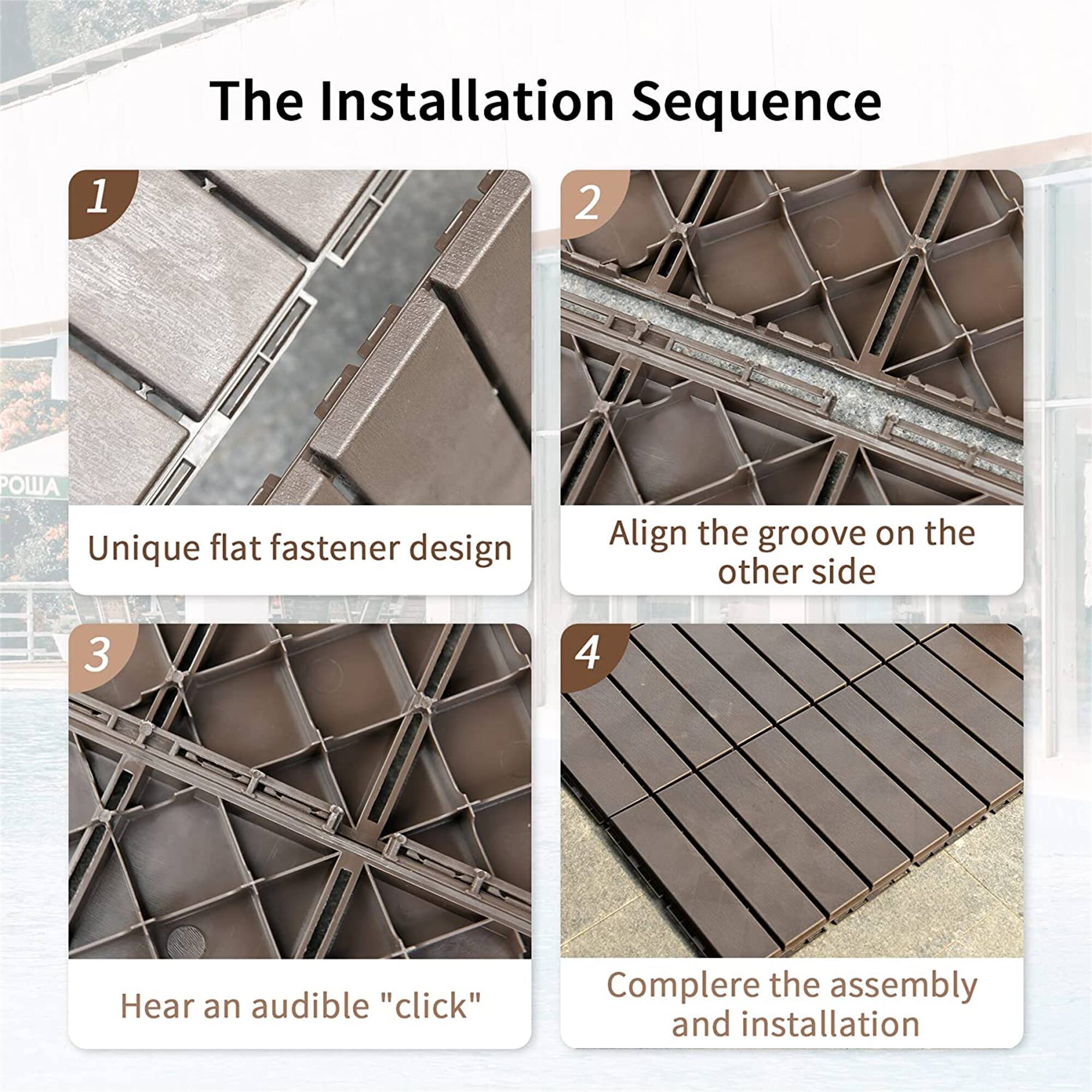 The Installation Sequence

1

Unique flat fastener design

2

Align the groove on the other side

3

Hear an audible "click"

4

Complere the assembly and installation