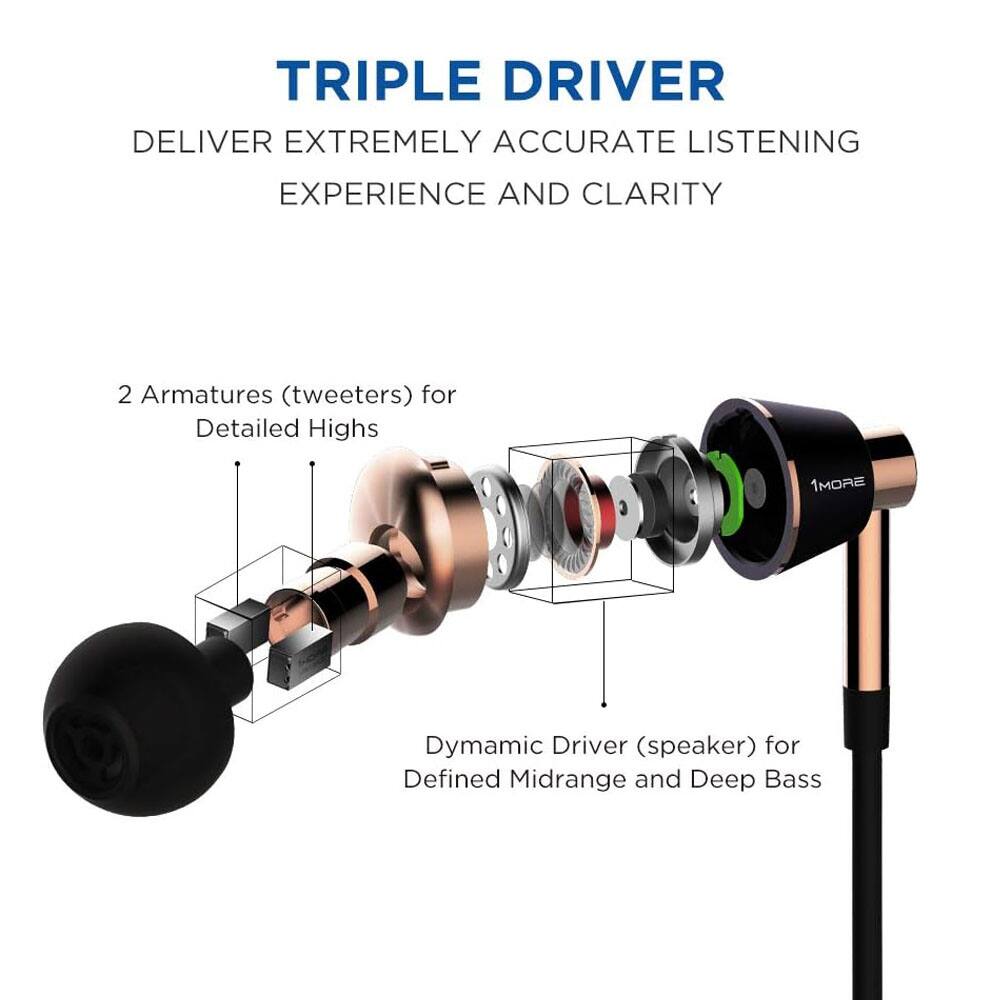 TRIPLE DRIVER
DELIVER EXTREMELY ACCURATE LISTENING EXPERIENCE AND CLARITY

2 Armatures (tweeters) for Detailed Highs

1MORE

Dymamic Driver (speaker) for Defined Midrange and Deep Bass