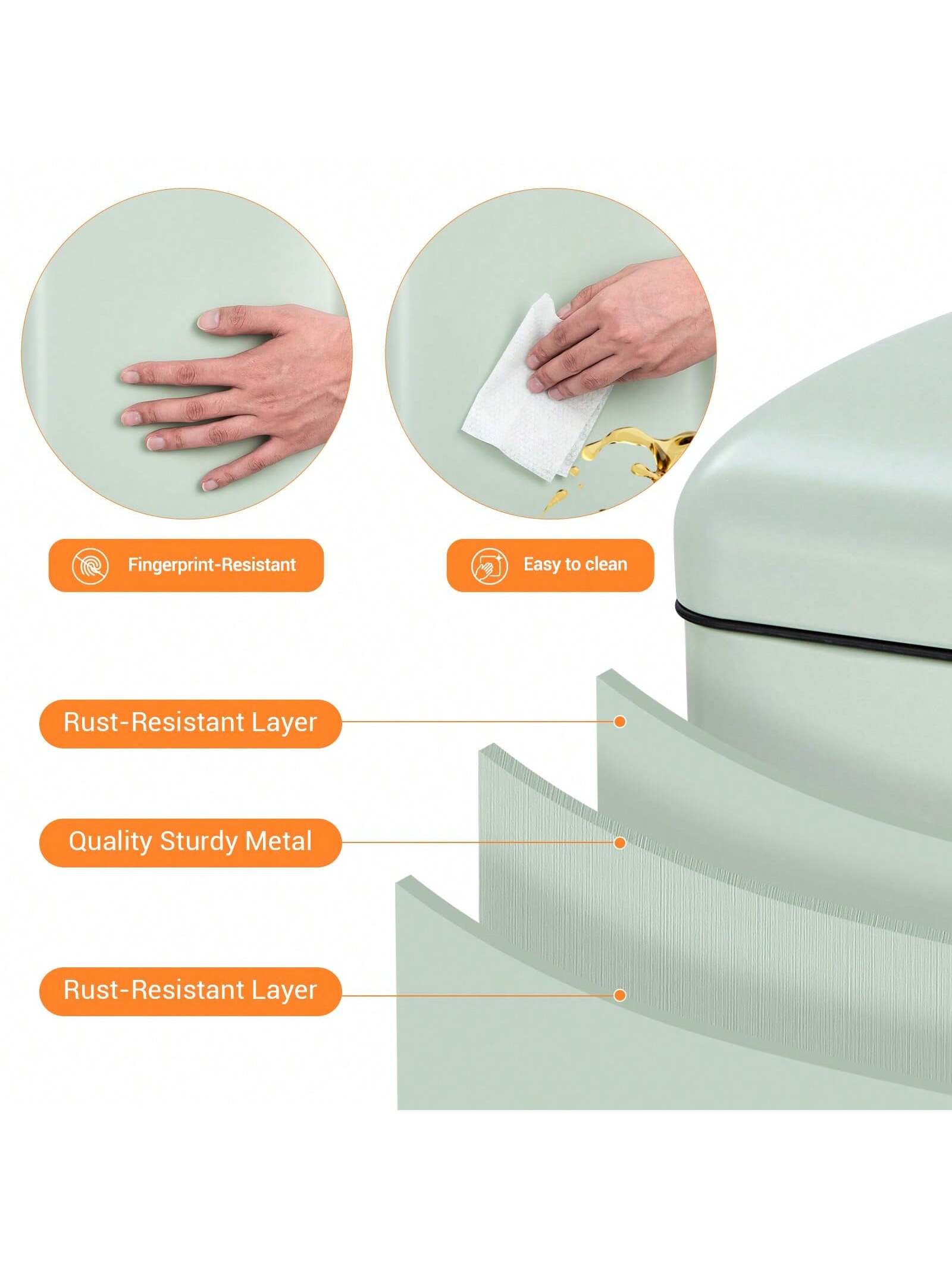 Fingerprint-Resistant

Easy to clean

Rust-Resistant Layer

Quality Sturdy Metal

Rust-Resistant Layer